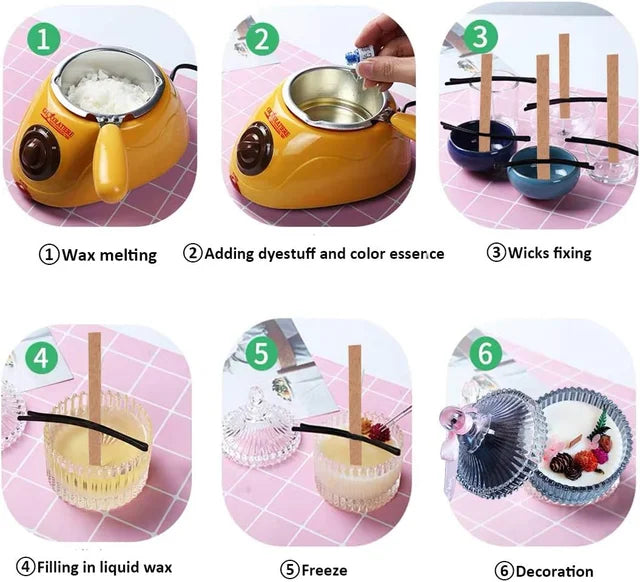 1

2

3

①Wax melting

②Adding dyestuff and color essence

③Wicks fixing

4

5

6

④Filling in liquid wax

⑤Freeze

⑥Decoration