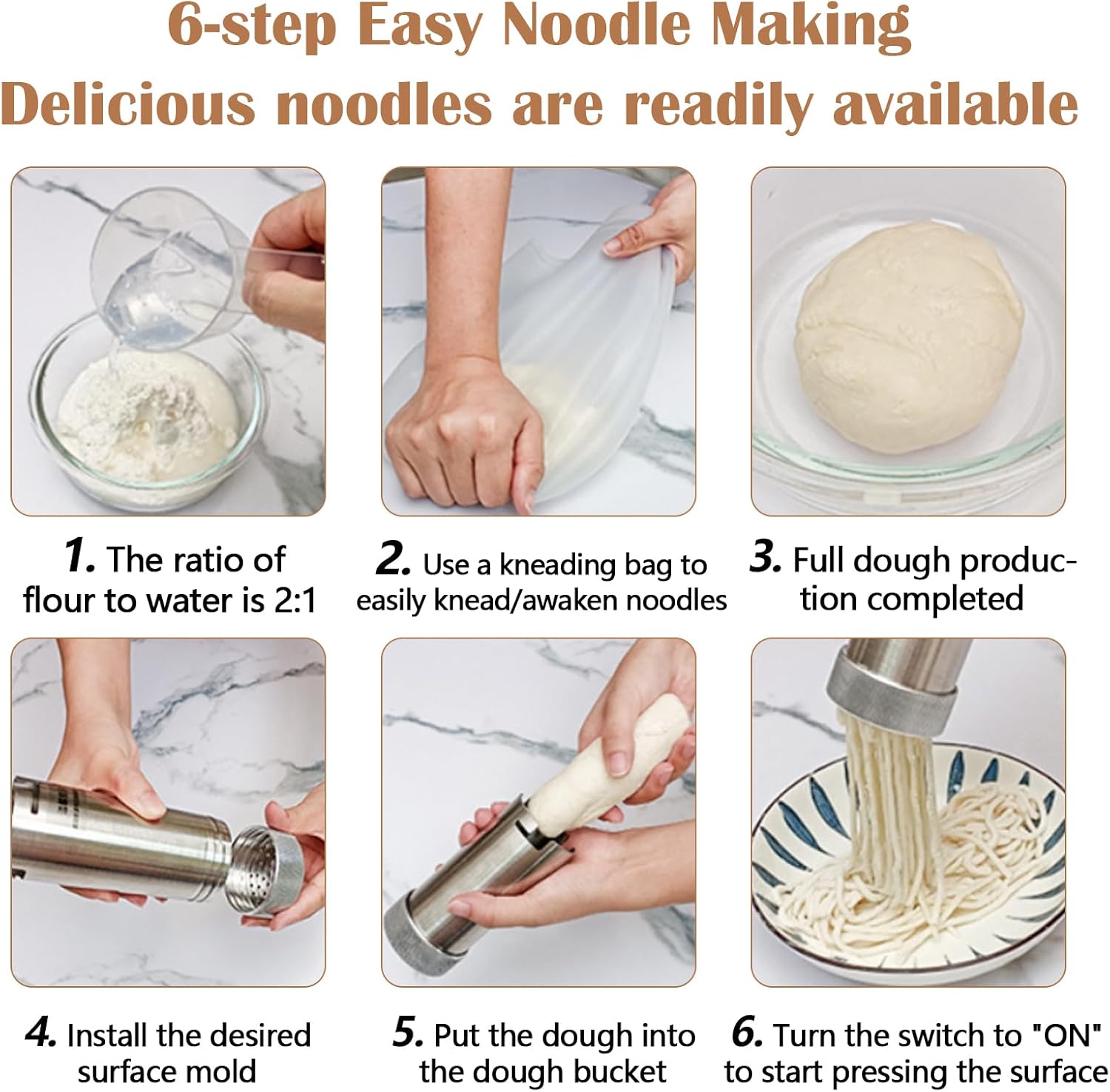 6-step Easy Noodle Making
Delicious noodles are readily available

1. The ratio of flour to water is 2:1

2. Use a kneading bag to easily knead/awaken noodles

3. Full dough production completed

4. Install the desired surface mold

5. Put the dough into the dough bucket

6. Turn the switch to "ON" to start pressing the surface