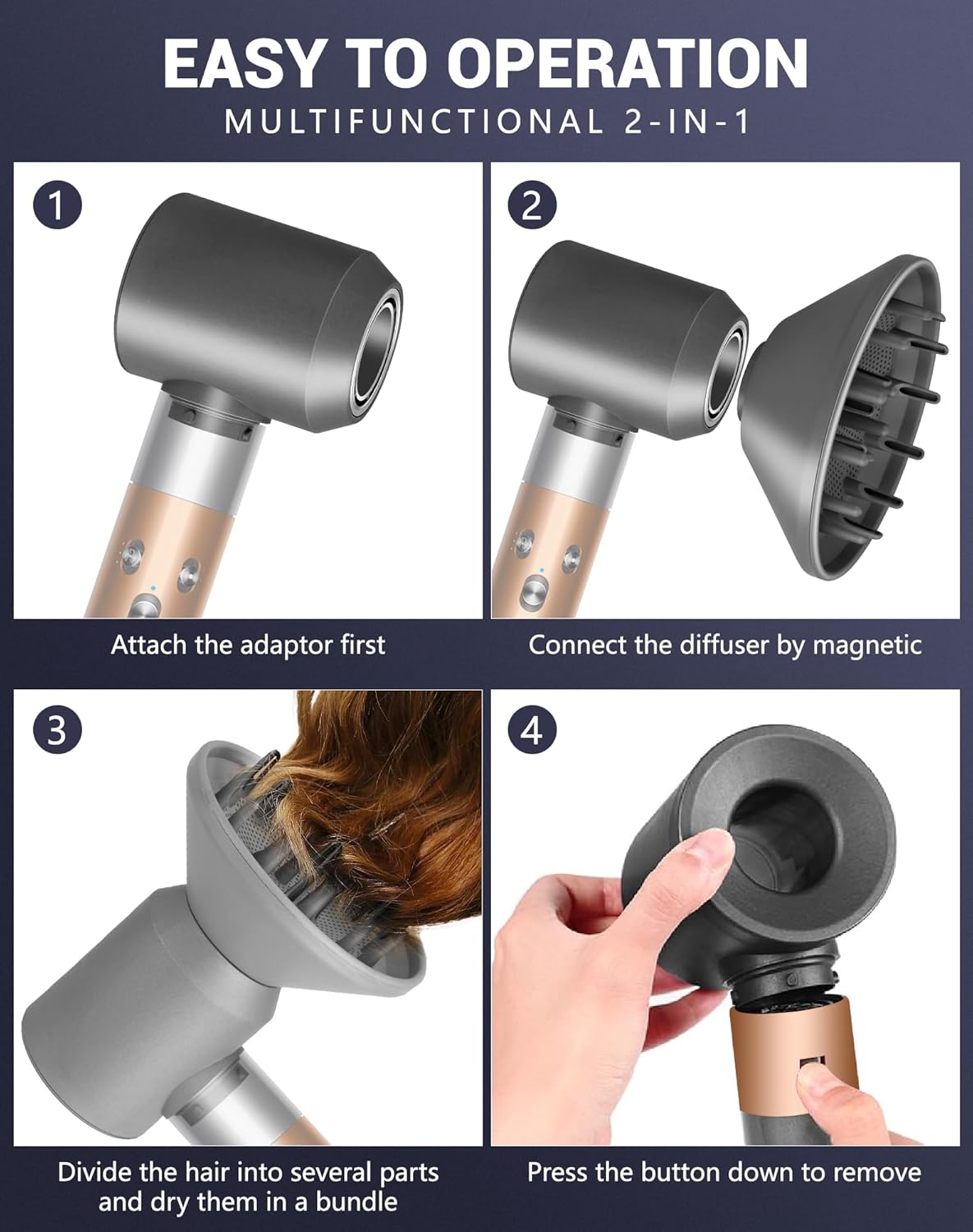 EASY TO OPERATION
MULTIFUNCTIONAL 2-IN-1

1

Attach the adaptor first

2

Connect the diffuser by magnetic

3

Divide the hair into several parts and dry them in a bundle

4

Press the button down to remove