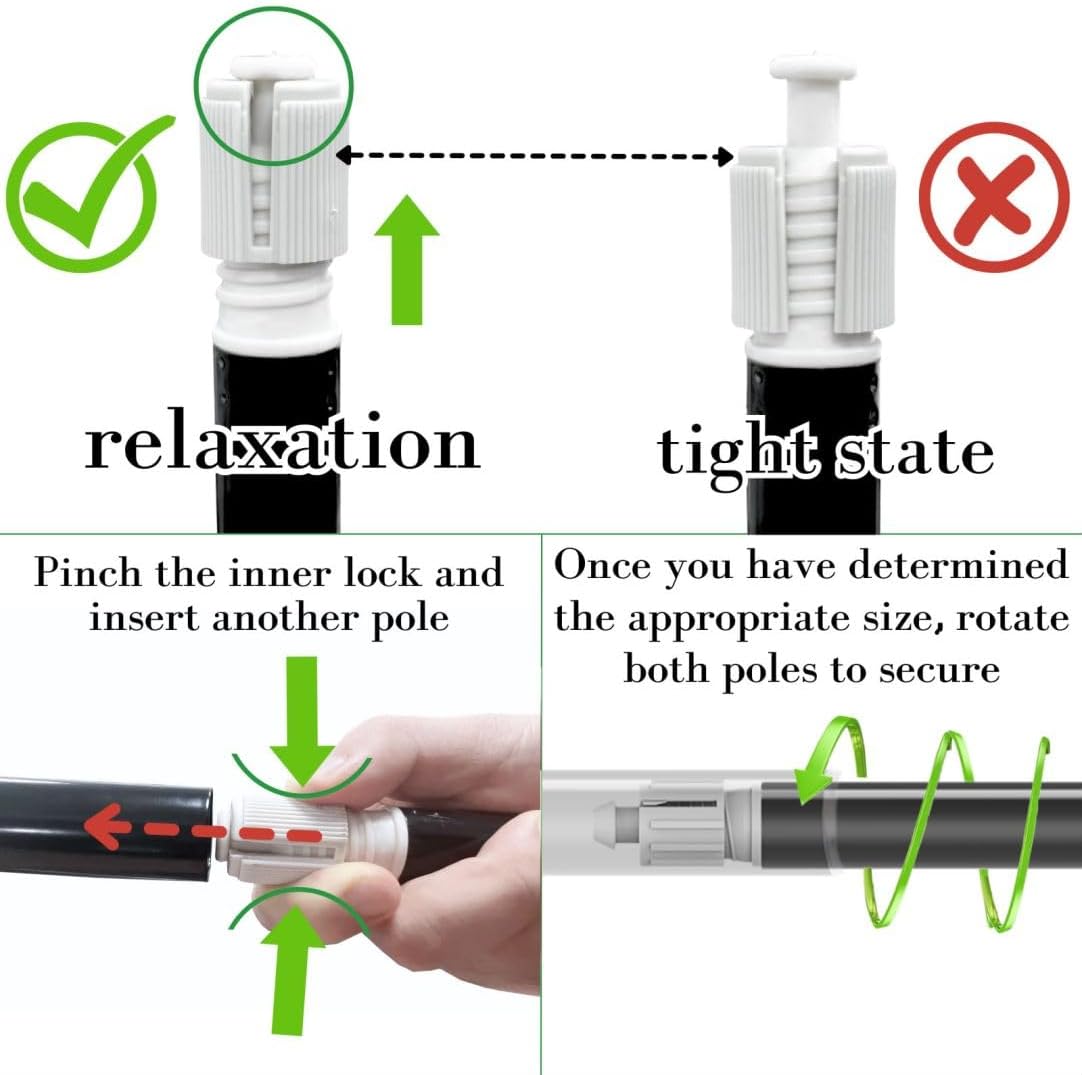 relaxation

tight state

Pinch the inner lock and insert another pole

Once you have determined the appropriate size, rotate both poles to secure