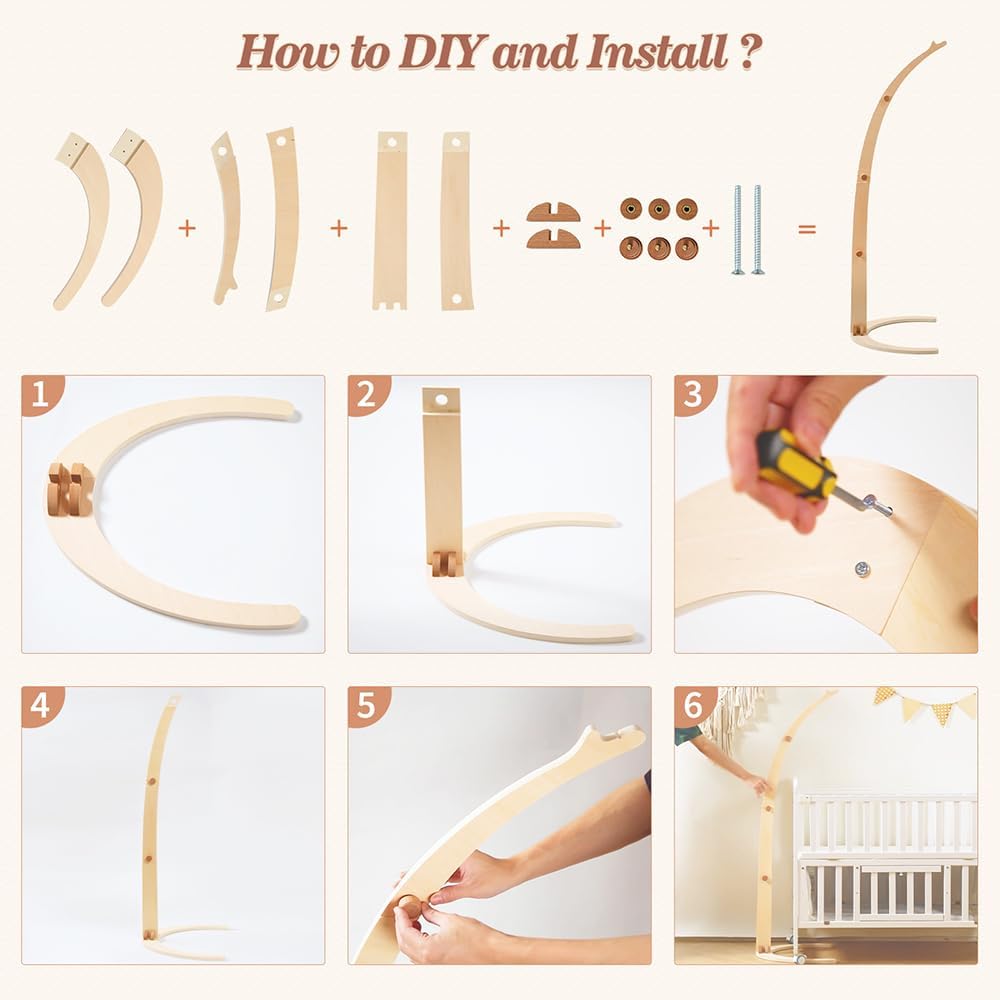 How to DIY and Install ?

+ + + + + =

1

2

3

4

5

6