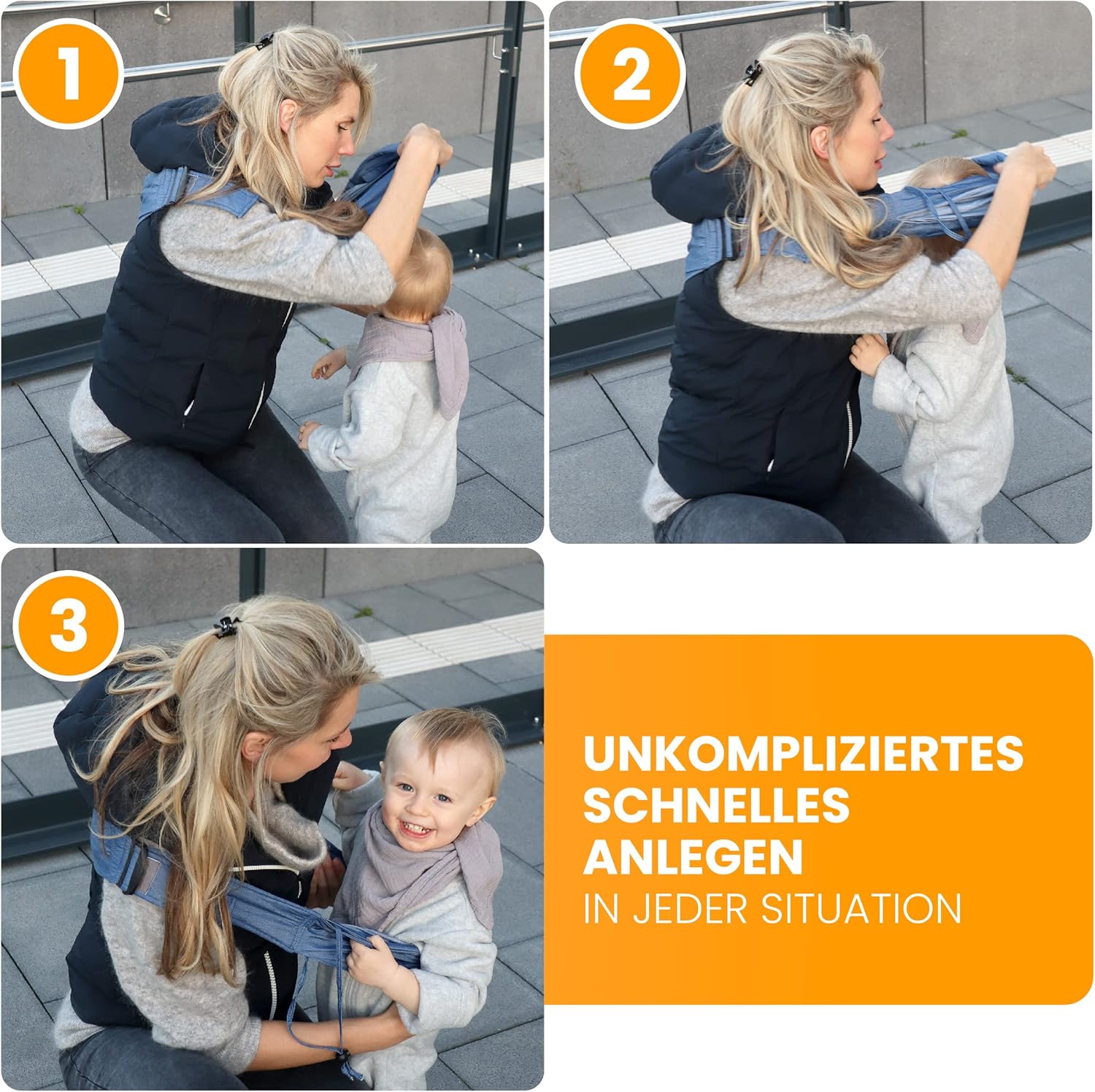 1

2

3

UNKOMPLIZIERTES SCHNELLES ANLEGEN
IN JEDER SITUATION