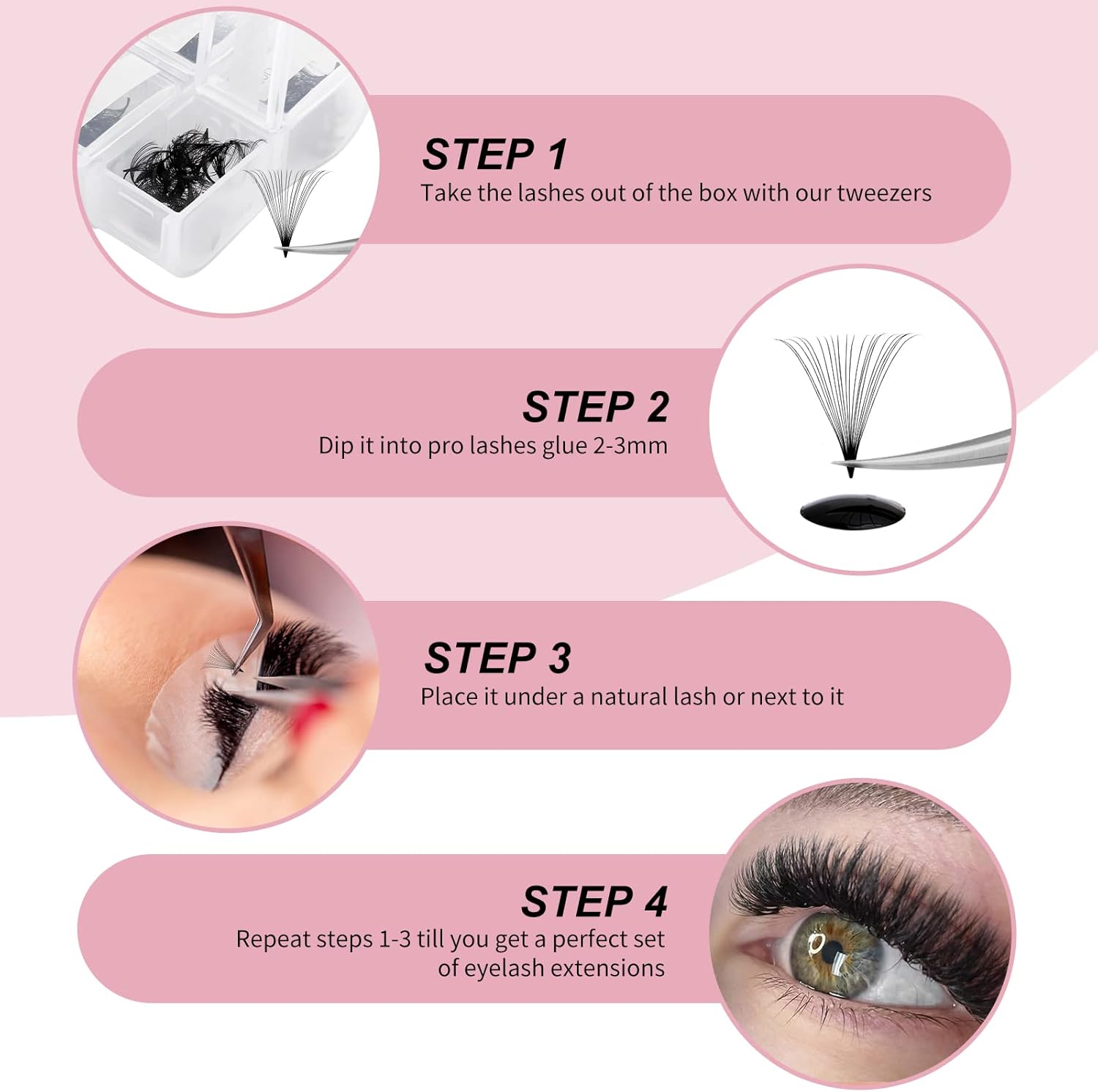 STEP 1
Take the lashes out of the box with our tweezers

STEP 2
Dip it into pro lashes glue 2-3mm

STEP 3
Place it under a natural lash or next to it

STEP 4
Repeat steps 1-3 till you get a perfect set of eyelash extensions