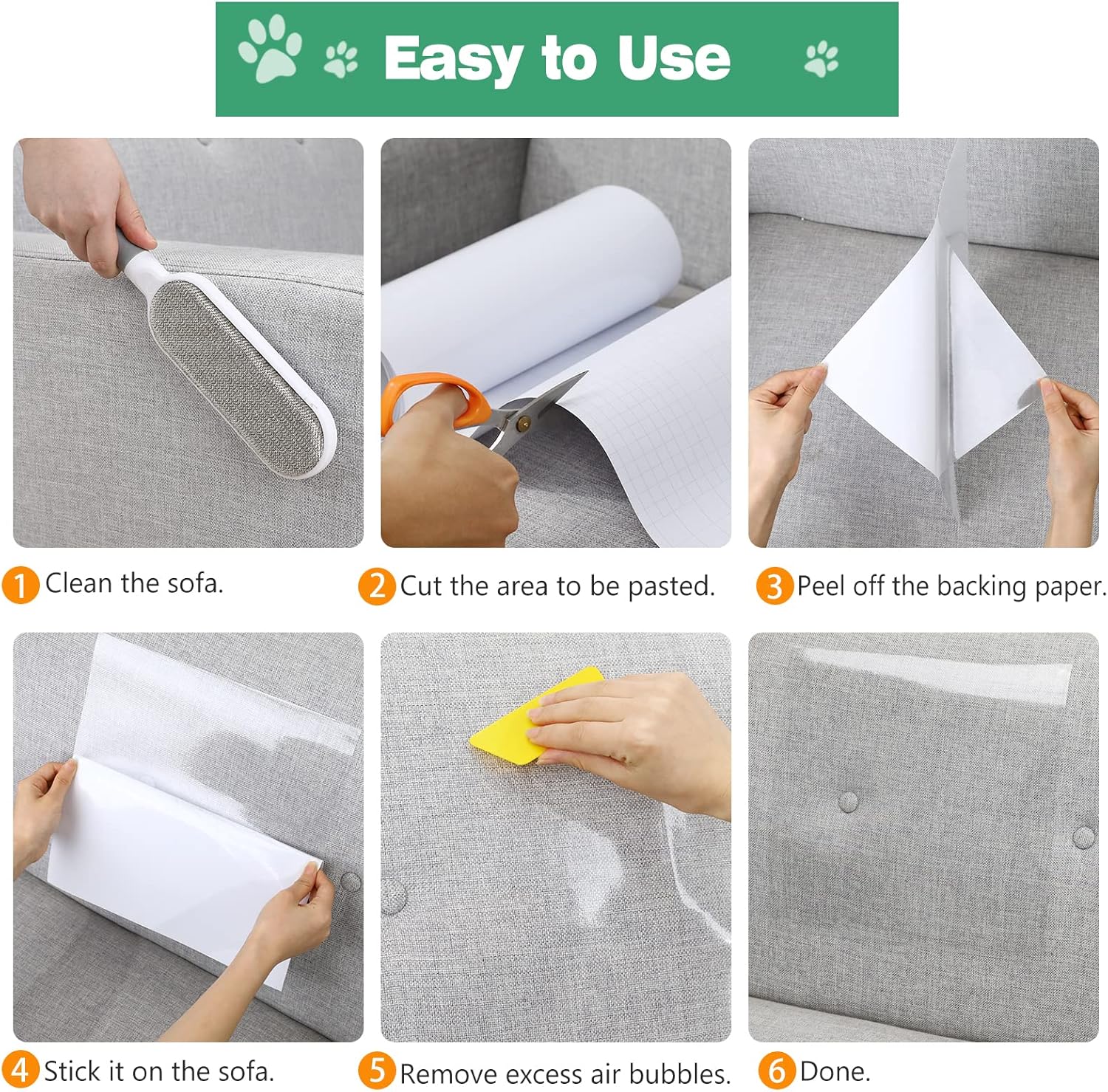 Easy to Use

1 Clean the sofa.

2 Cut the area to be pasted.

3 Peel off the backing paper.

4 Stick it on the sofa.

5 Remove excess air bubbles.

6 Done.