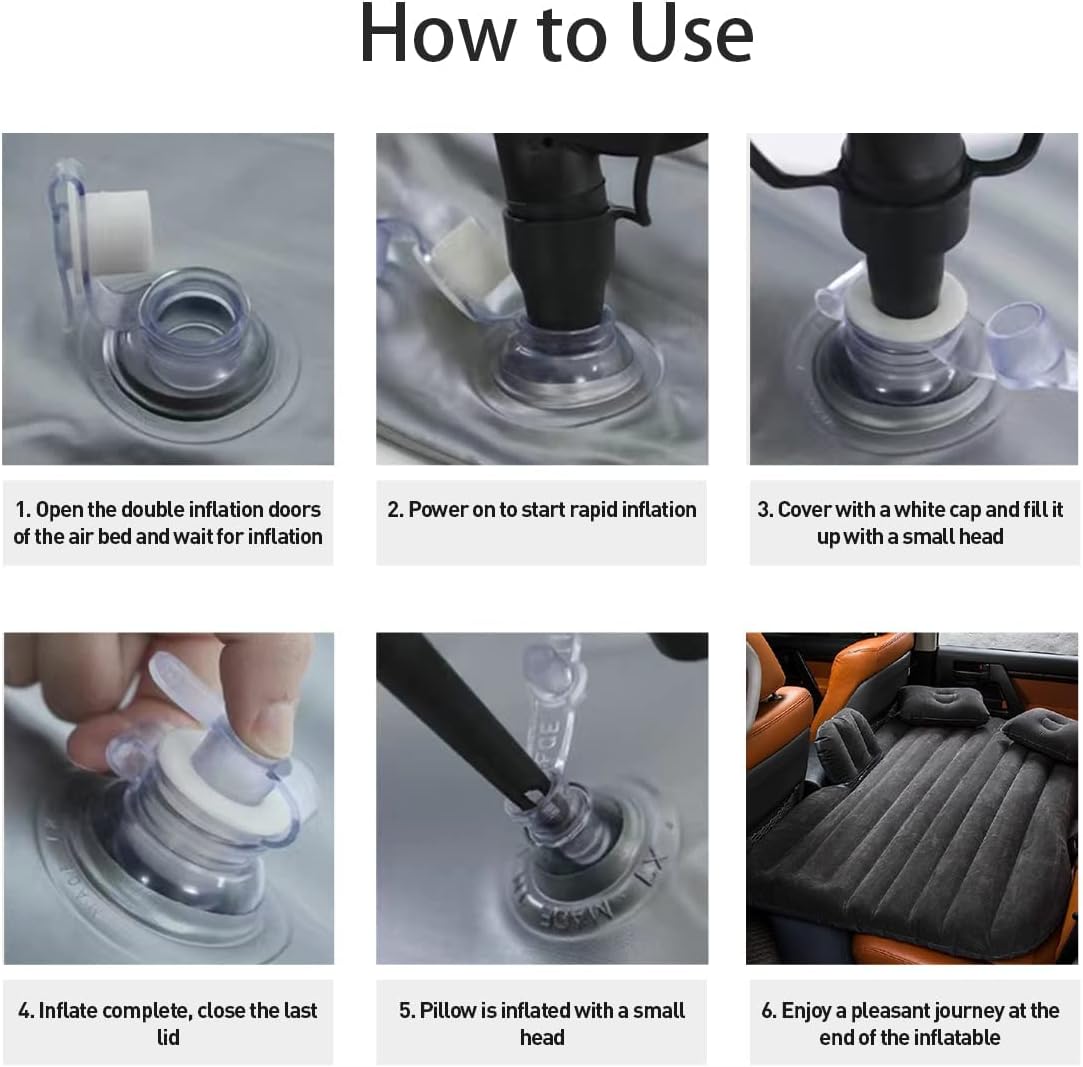 How to Use

1. Open the double inflation doors of the air bed and wait for inflation

2. Power on to start rapid inflation

3. Cover with a white cap and fill it up with a small head

4. Inflate complete, close the last lid

5. Pillow is inflated with a small head

6. Enjoy a pleasant journey at the end of the inflatable