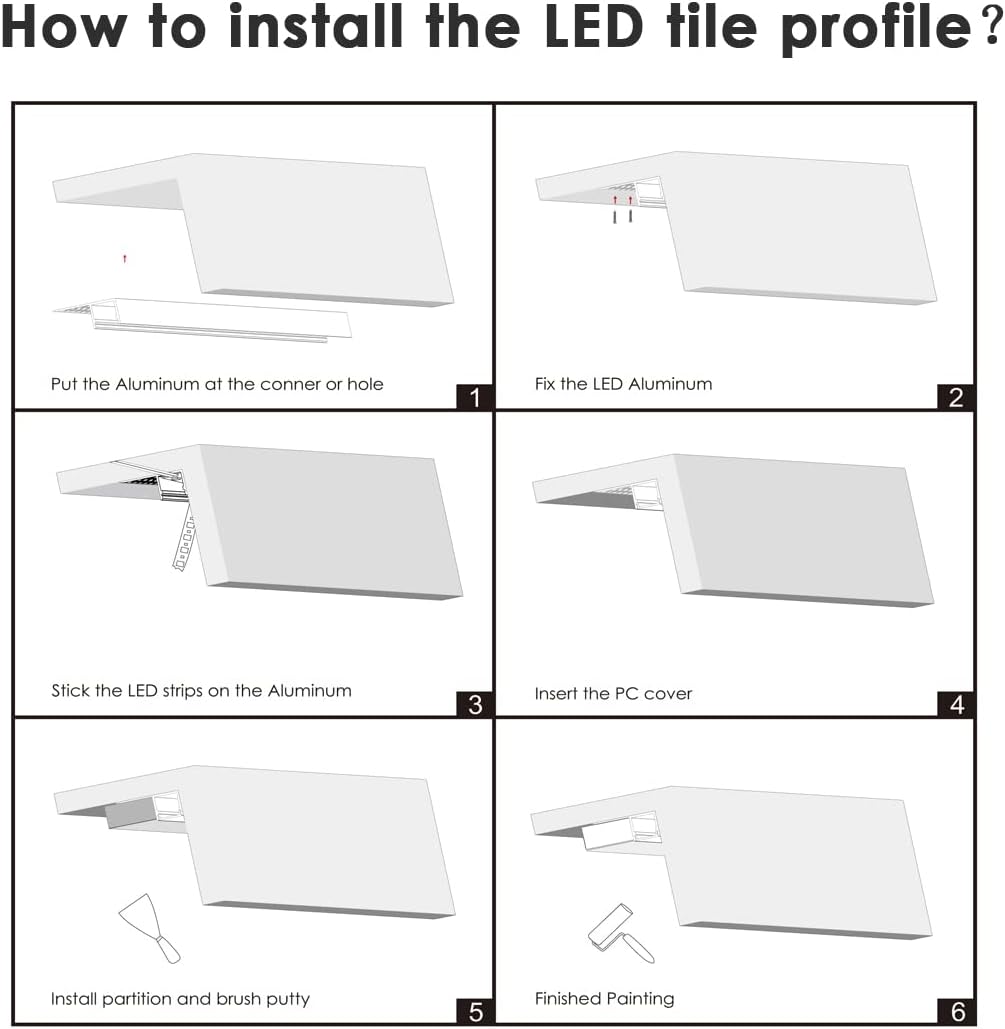 How to install the LED tile profile?

Put the Aluminum at the conner or hole

1

Fix the LED Aluminum

2

Stick the LED strips on the Aluminum

3

Insert the PC cover

4

Install partition and brush putty

5

Finished Painting

6