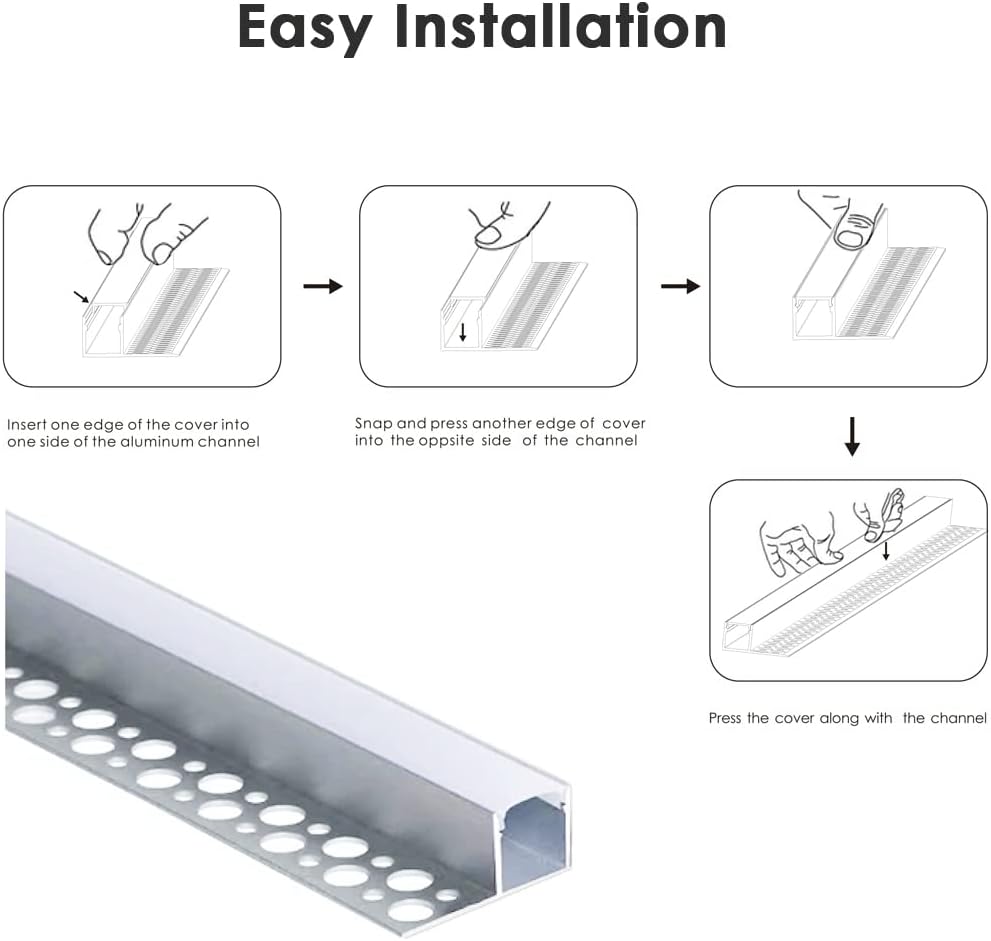 Easy Installation

Insert one edge of the cover into one side of the aluminum channel

Snap and press another edge of cover into the oppsite side of the channel

Press the cover along with the channel