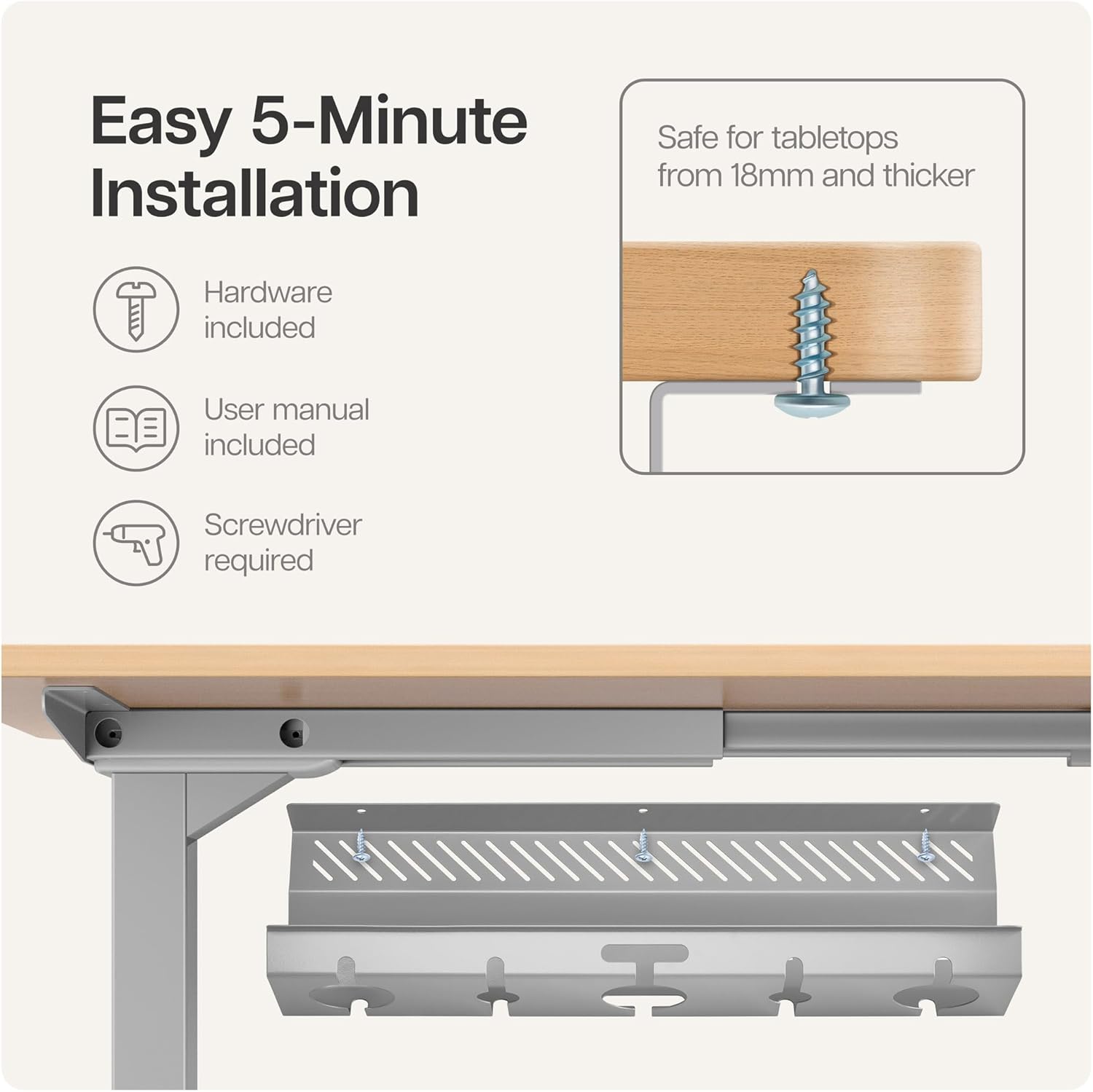 Easy 5-Minute Installation

Hardware included

User manual included

Screwdriver required

Safe for tabletops from 18mm and thicker