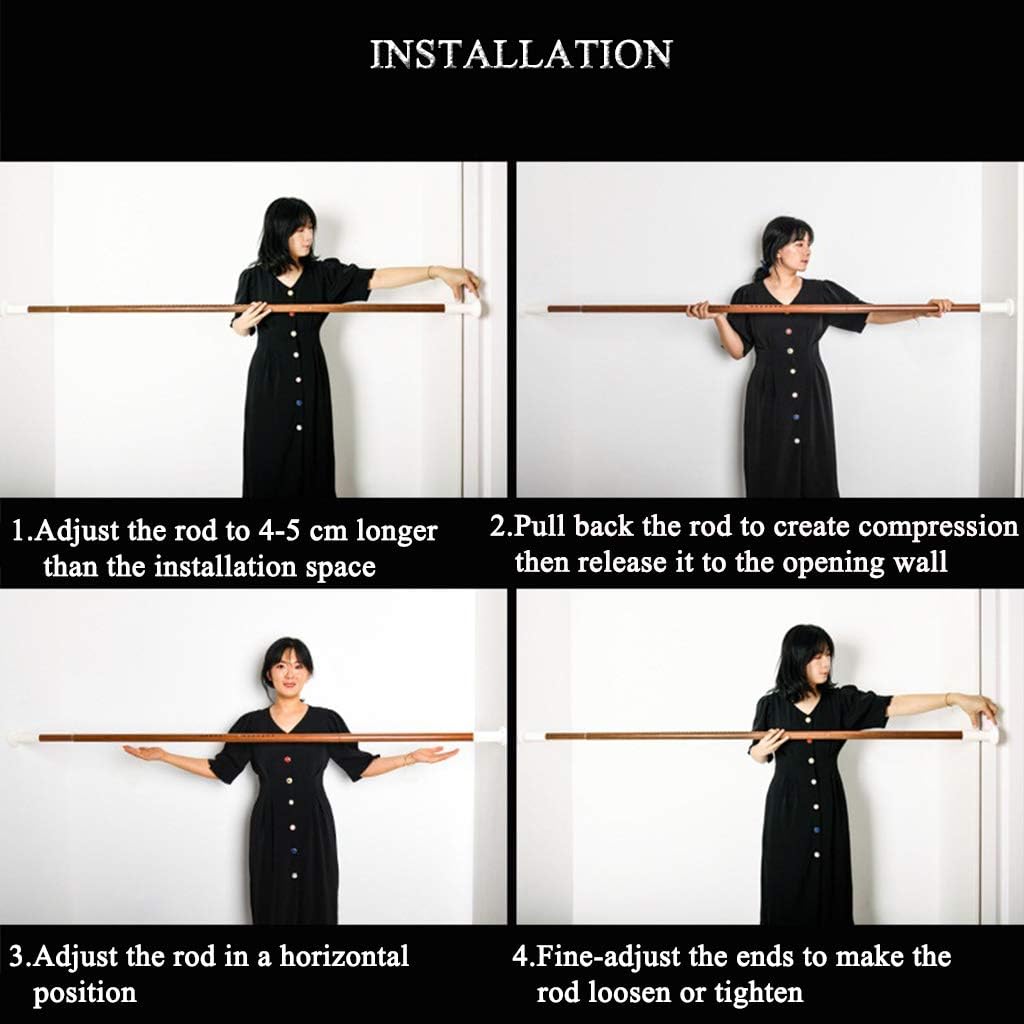 INSTALLATION

1.Adjust the rod to 4-5 cm longer than the installation space

2.Pull back the rod to create compression then release it to the opening wall

3.Adjust the rod in a horizontal position

4.Fine-adjust the ends to make the rod loosen or tighten