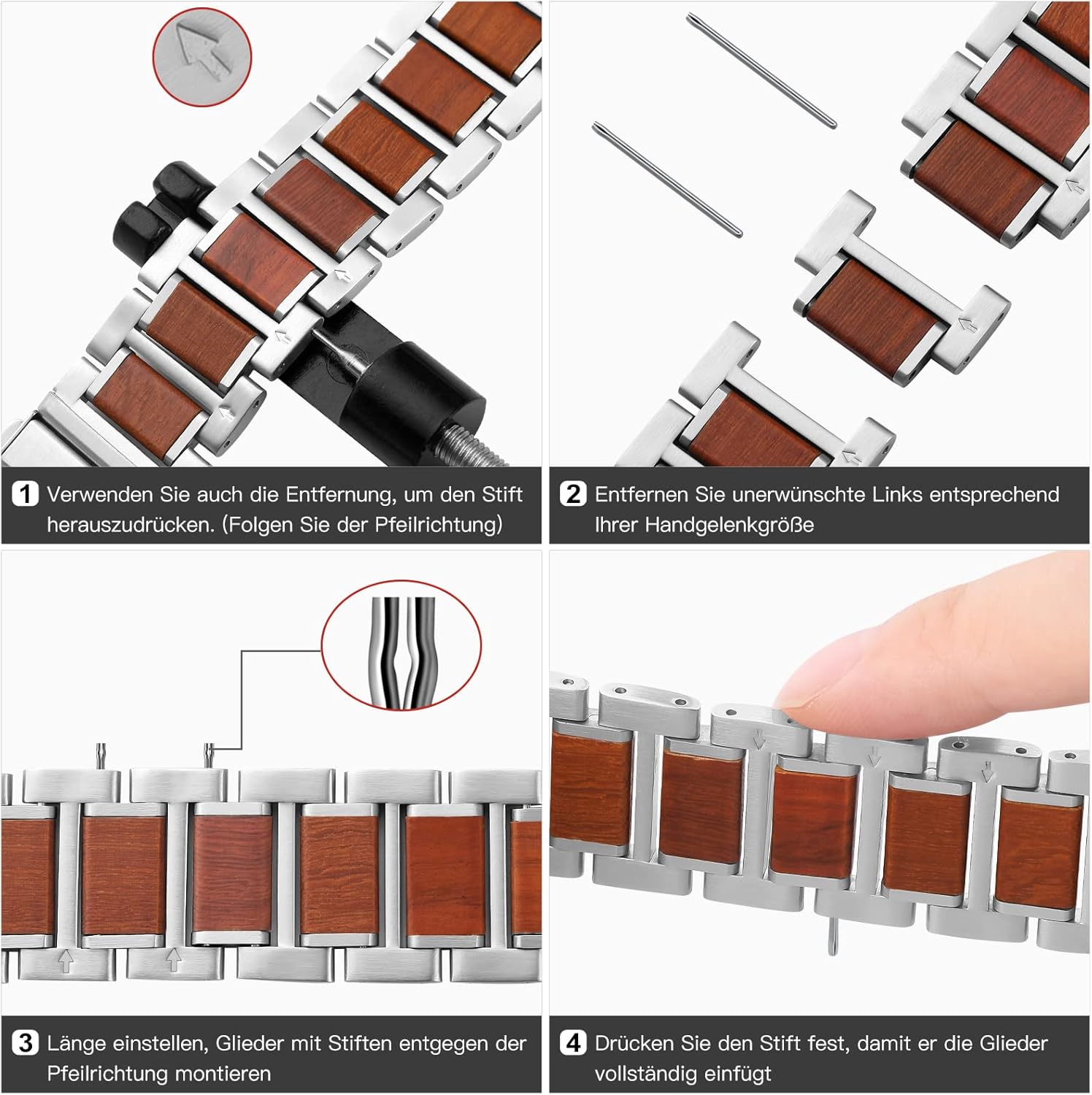 1 Verwenden Sie auch die Entfernung, um den Stift herauszudrücken. (Folgen Sie der Pfeilrichtung)

2 Entfernen Sie unerwünschte Links entsprechend Ihrer Handgelenkgröße

3 Länge einstellen, Glieder mit Stiften entgegen der Pfeilrichtung montieren

4 Drücken Sie den Stift fest, damit er die Glieder vollständig einfügt