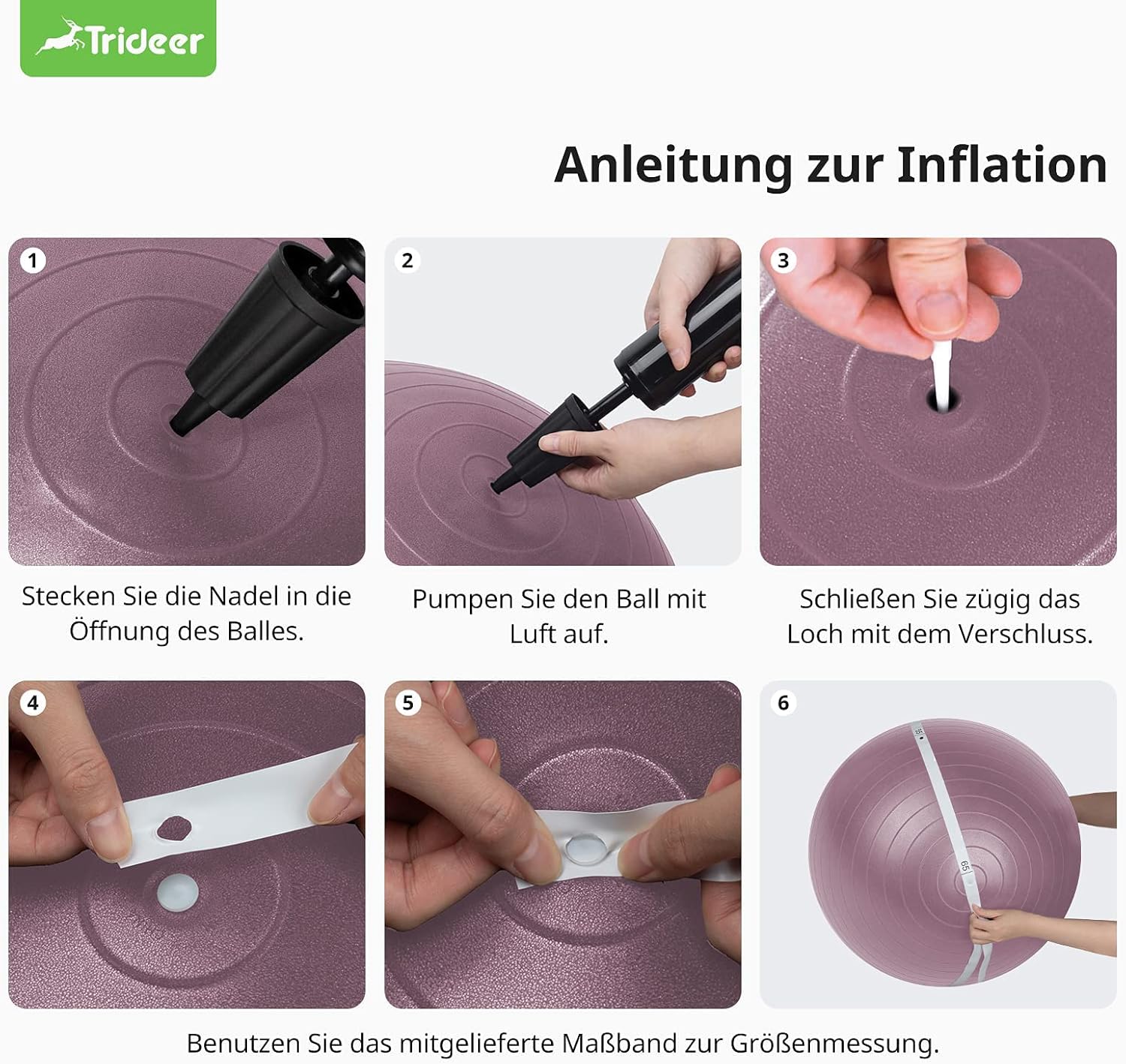 Trideer

Anleitung zur Inflation

1

Stecken Sie die Nadel in die Öffnung des Balles.

2

Pumpen Sie den Ball mit Luft auf.

3

Schließen Sie zügig das Loch mit dem Verschluss.

4

5

6

65

Benutzen Sie das mitgelieferte Maßband zur Größenmessung.