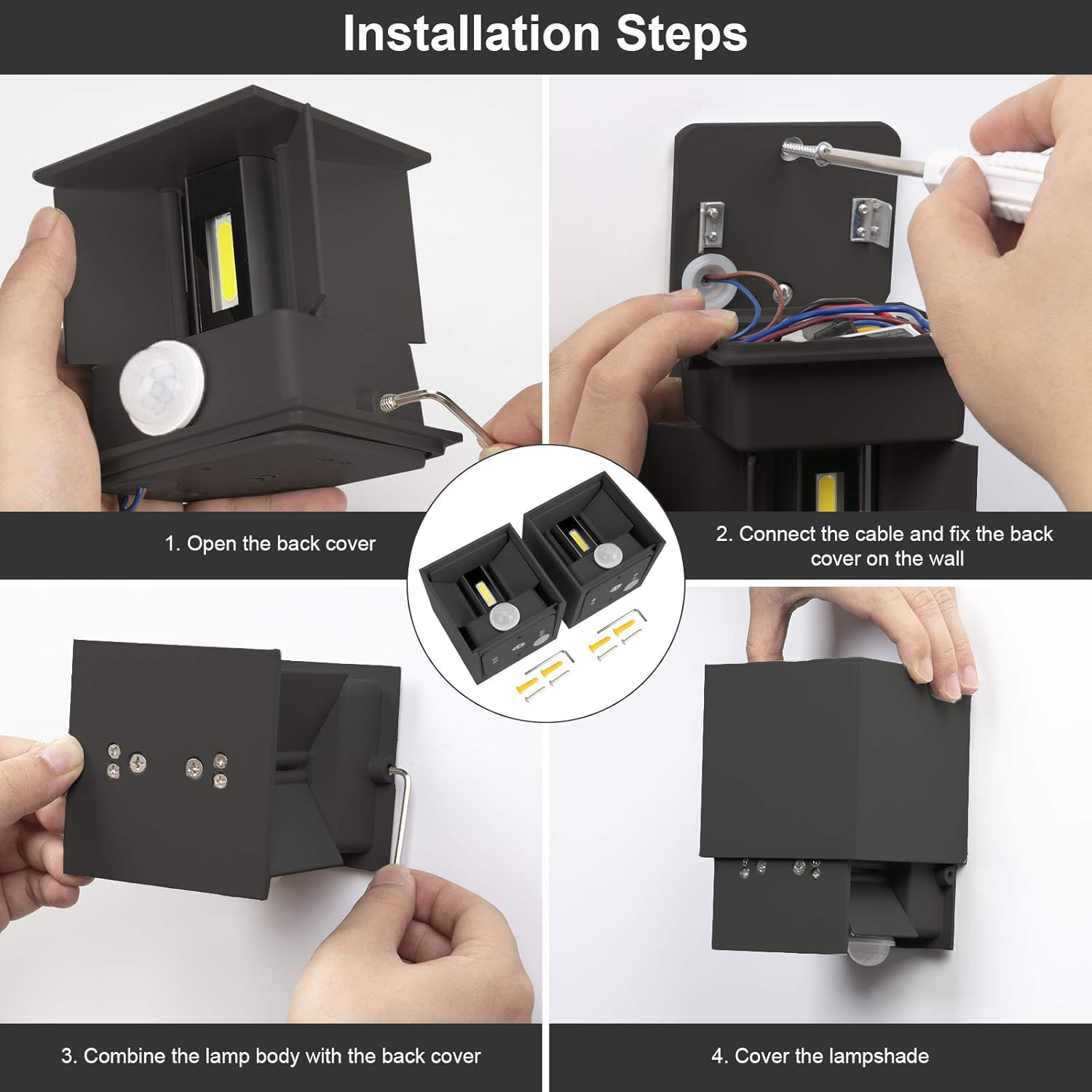 Installation Steps

1. Open the back cover

2. Connect the cable and fix the back cover on the wall

3. Combine the lamp body with the back cover

4. Cover the lampshade