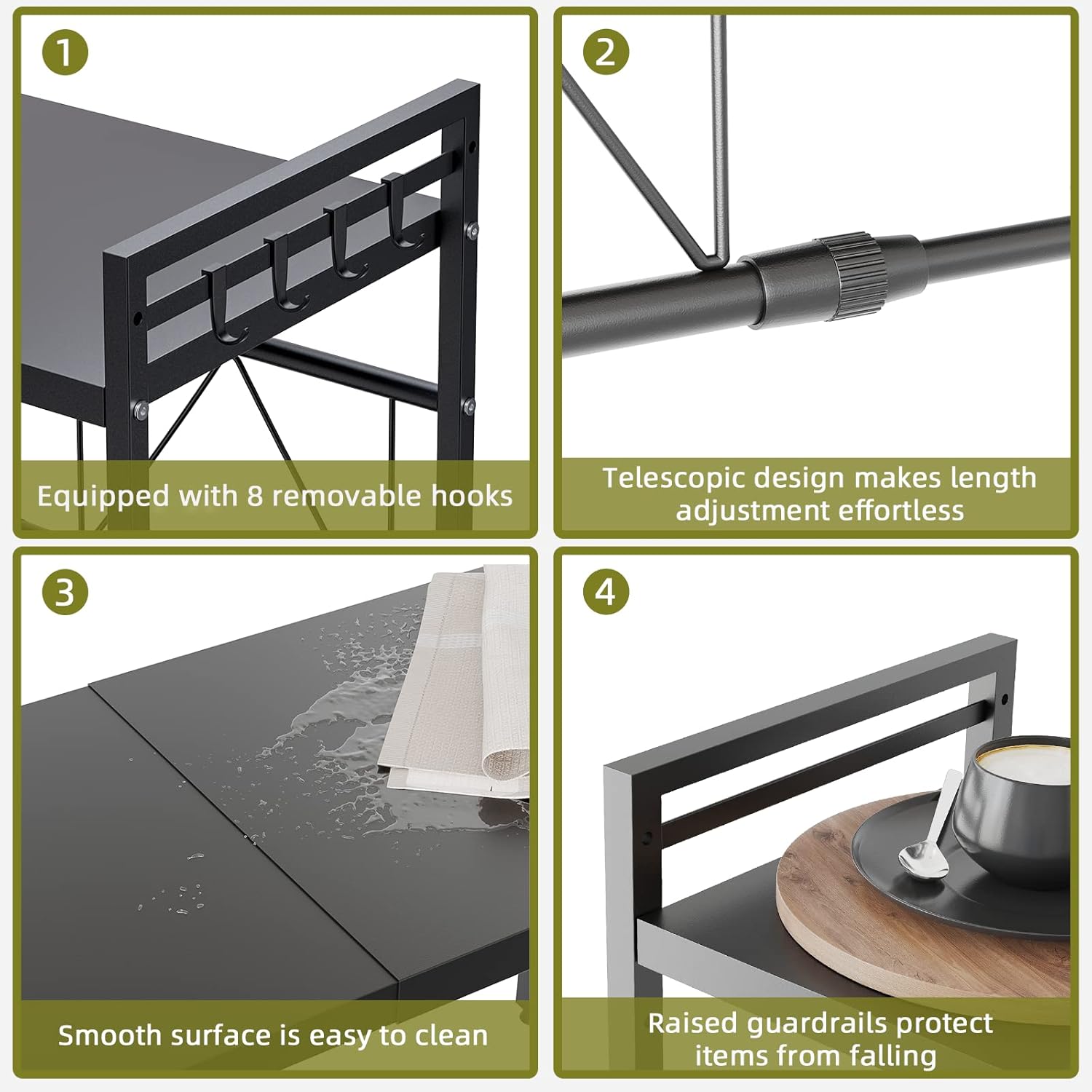 1
Equipped with 8 removable hooks

2
Telescopic design makes length adjustment effortless

3
Smooth surface is easy to clean

4
Raised guardrails protect items from falling