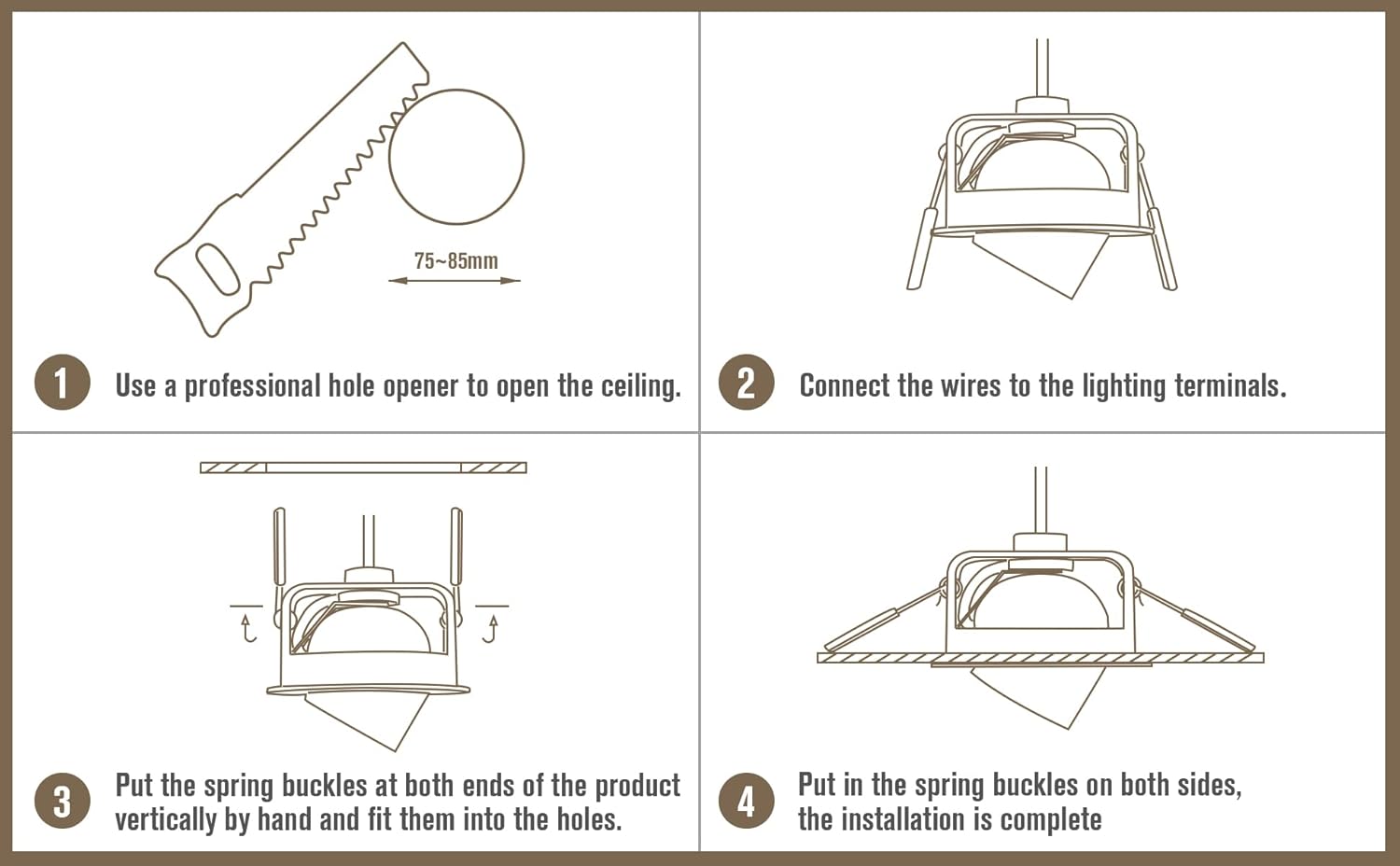 75~85mm

1 Use a professional hole opener to open the ceiling.

2 Connect the wires to the lighting terminals.

3 Put the spring buckles at both ends of the product vertically by hand and fit them into the holes.

4 Put in the spring buckles on both sides, the installation is complete