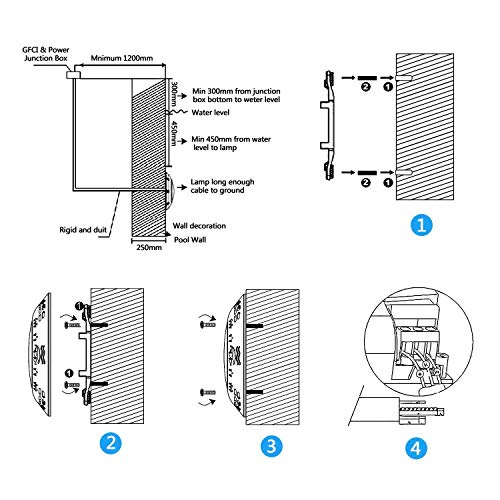 GFCI & Power Junction Box

Mnimum 1200mm

300mm

Min 300mm from junction box bottom to weter level

Water level

450mm

Min 450mm from water level to lamp

Lamp long enough cable to ground

Rigid and duit

Wall decoration

Pool Wall

250mm

2 1

2 1

1

1

1

2

3

4