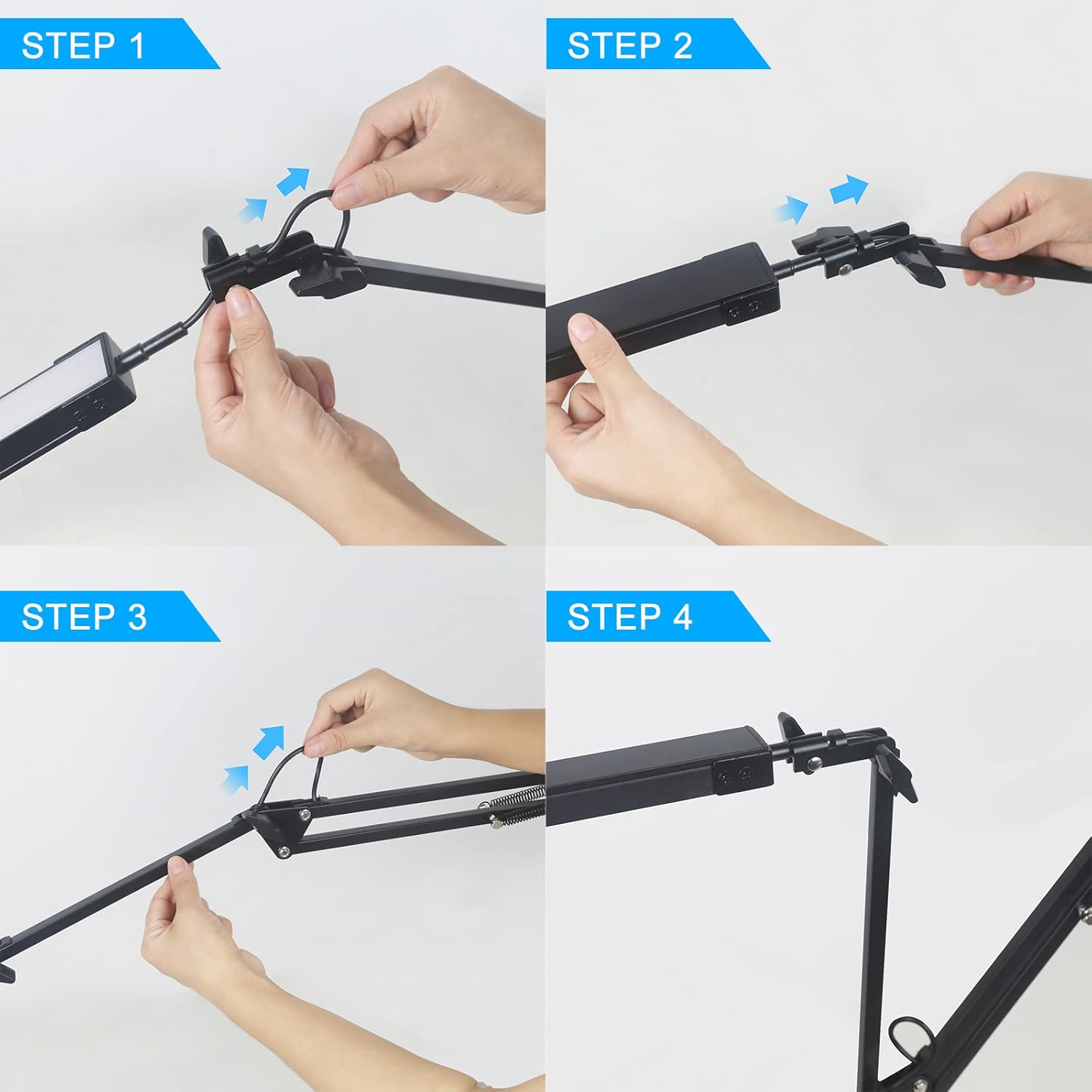 STEP 1

STEP 2

STEP 3

STEP 4