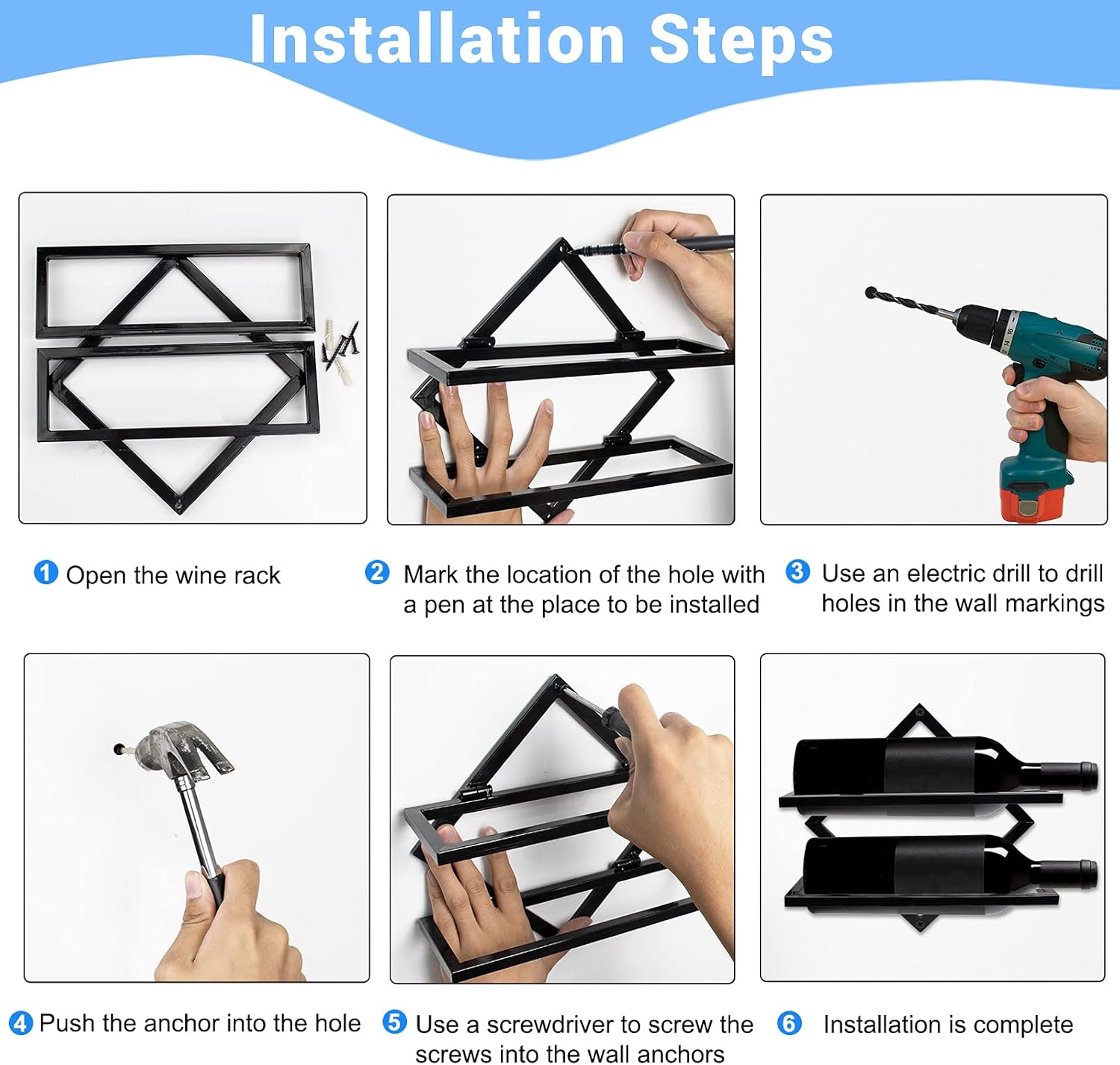 Installation Steps

1 Open the wine rack

2 Mark the location of the hole with a pen at the place to be installed

3 Use an electric drill to drill holes in the wall markings

4 Push the anchor into the hole

5 Use a screwdriver to screw the screws into the wall anchors

6 Installation is complete