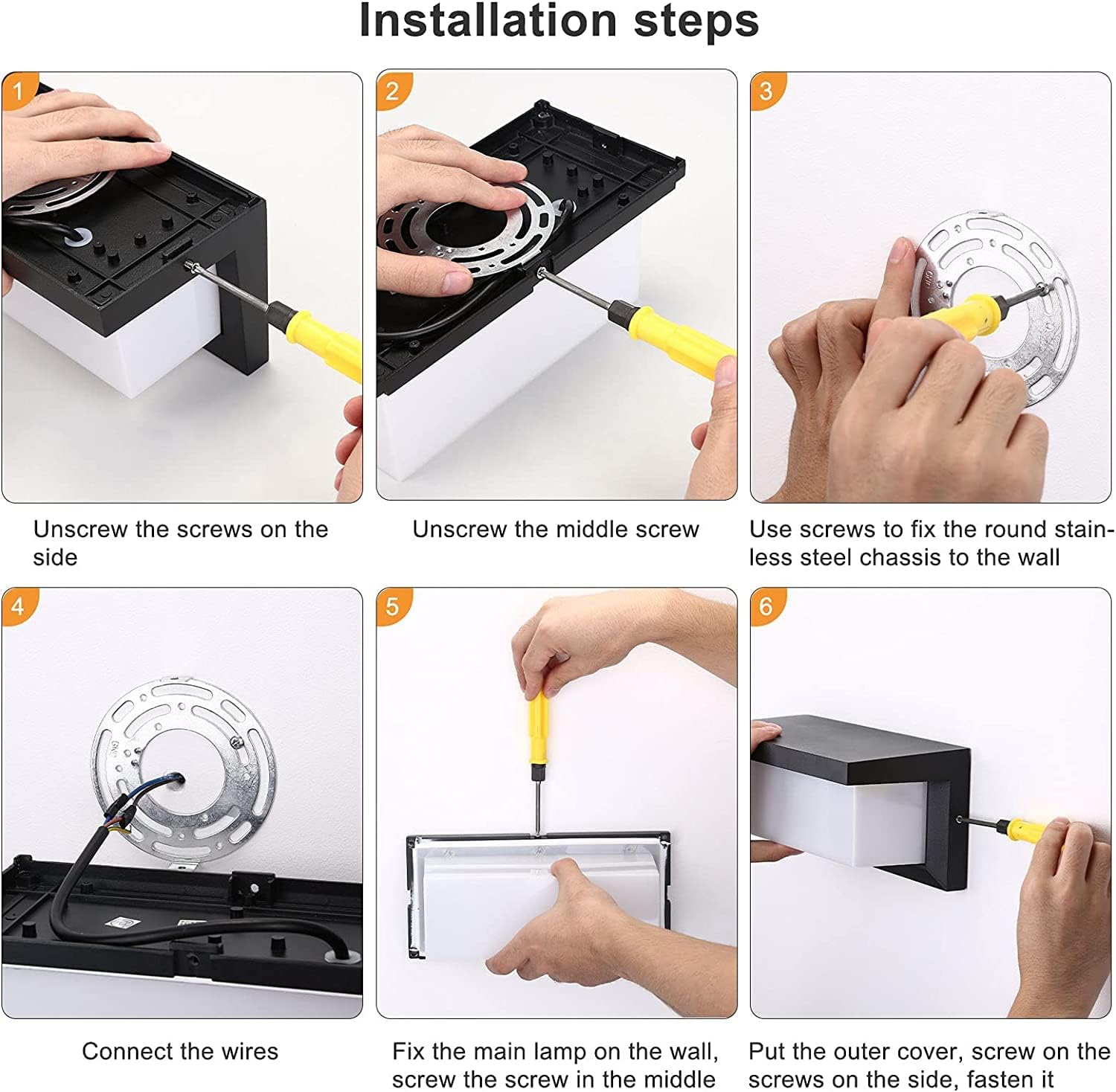 Installation steps

1

Unscrew the screws on the side

2

Unscrew the middle screw

3

Use screws to fix the round stainless steel chassis to the wall

4

Connect the wires

5

Fix the main lamp on the wall, screw the screw in the middle

6

Put the outer cover, screw on the screws on the side, fasten it