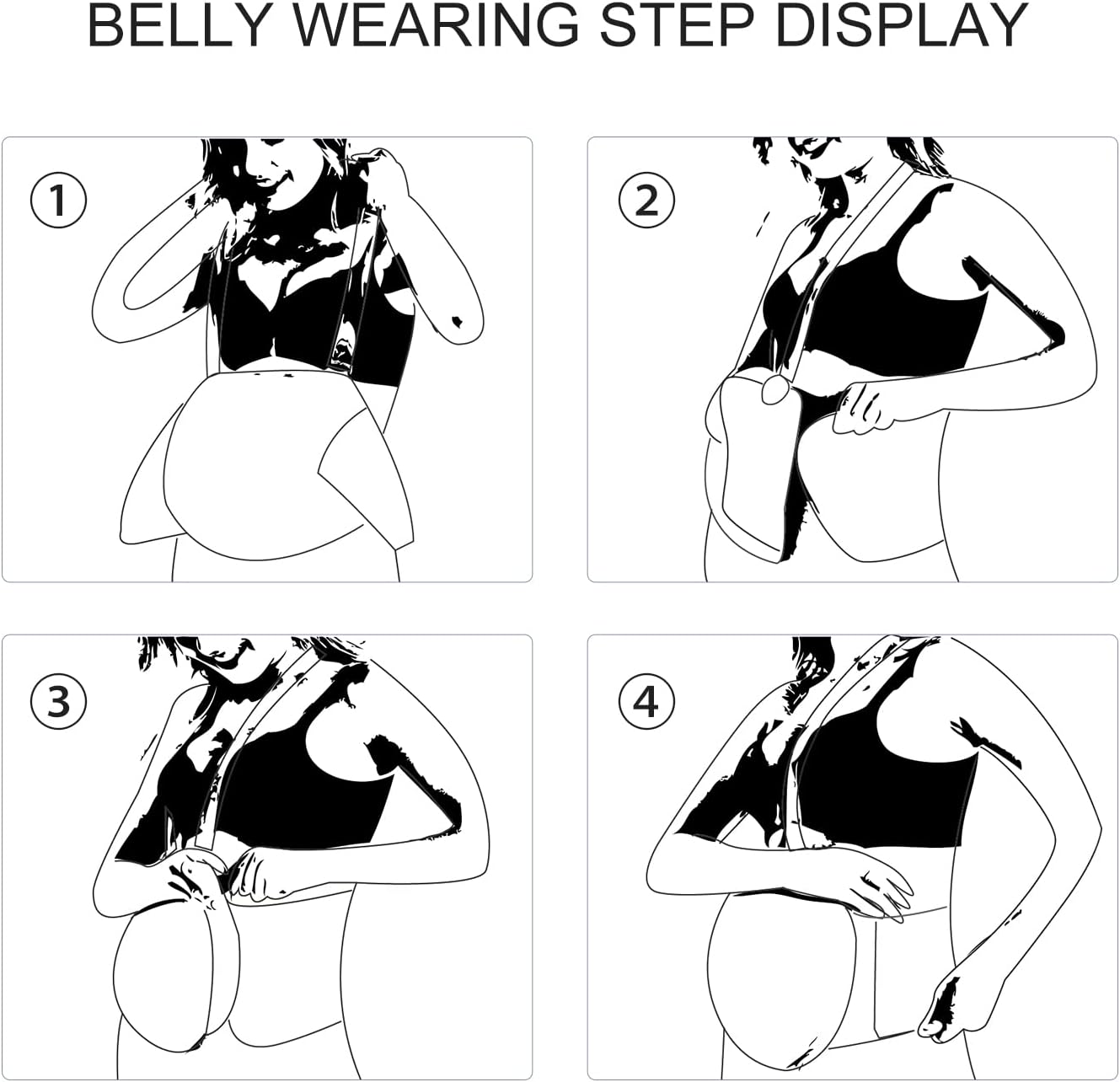 BELLY WEARING STEP DISPLAY

1

2

3

4