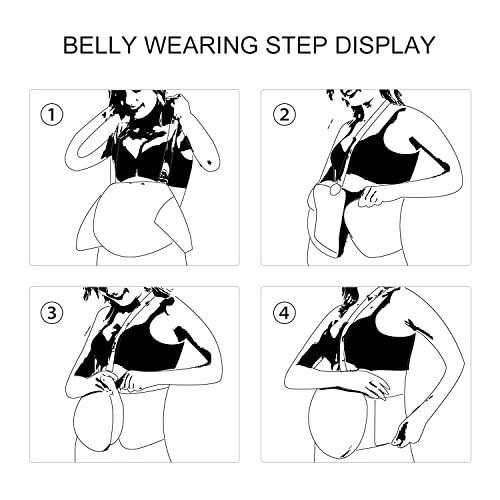 BELLY WEARING STEP DISPLAY

①

②

③

④