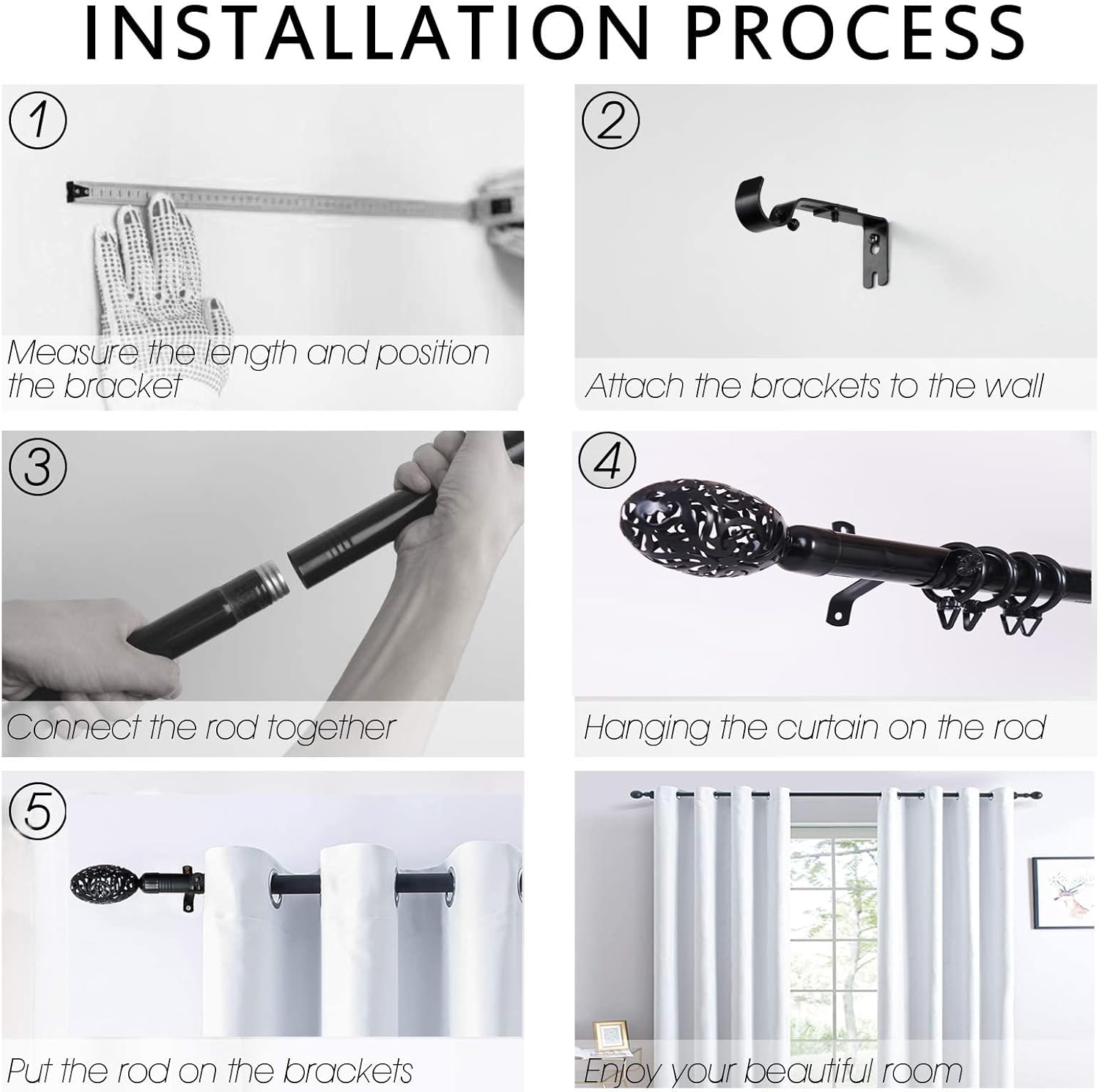 INSTALLATION PROCESS

1
Measure the length and position the bracket

2
Attach the brackets to the wall

3
Connect the rod together

4
Hanging the curtain on the rod

5
Put the rod on the brackets

Enjoy your beautiful room