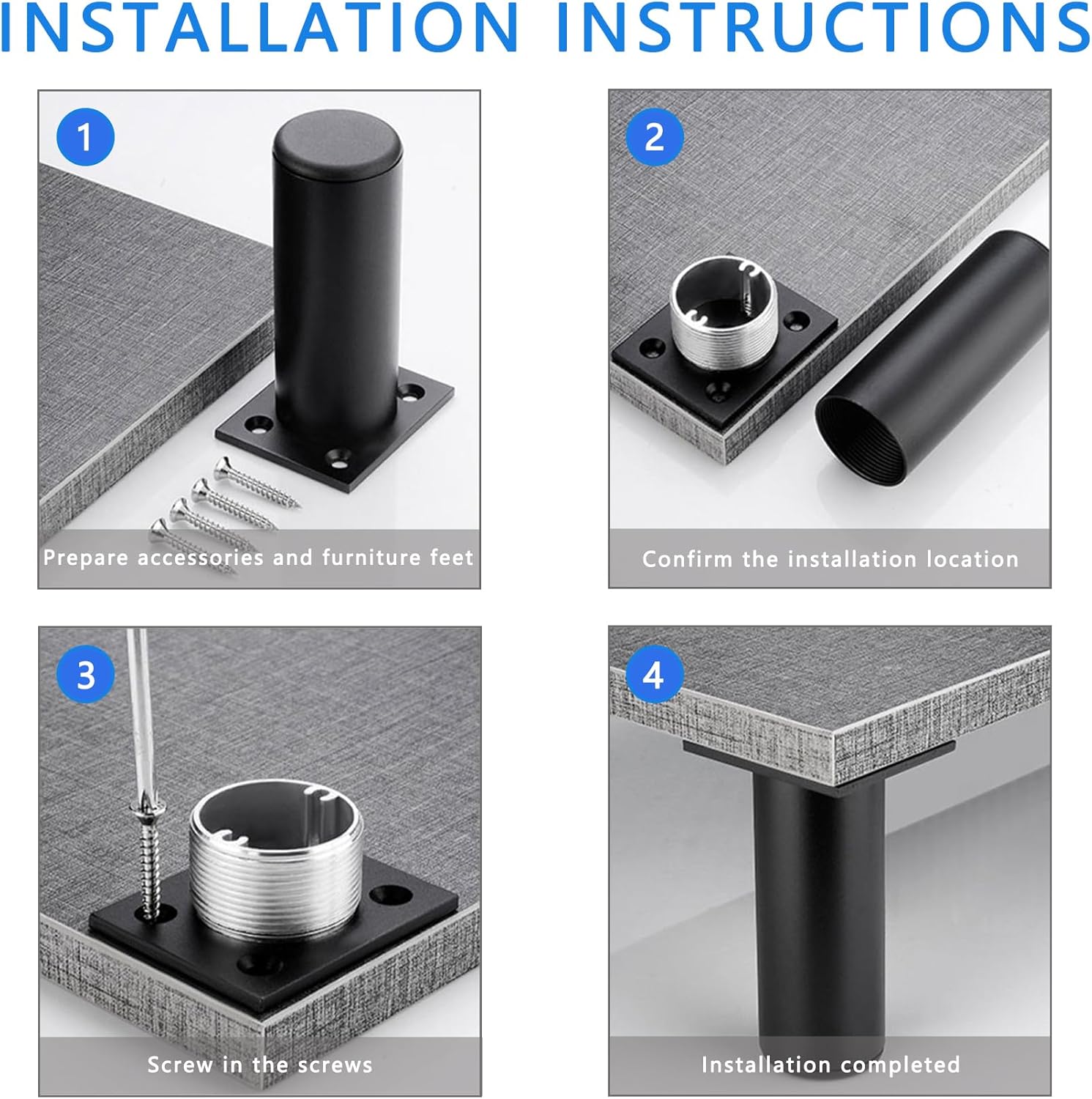 INSTALLATION INSTRUCTIONS

1

Prepare accessories and furniture feet

2

Confirm the installation location

3

Screw in the screws

4

Installation completed