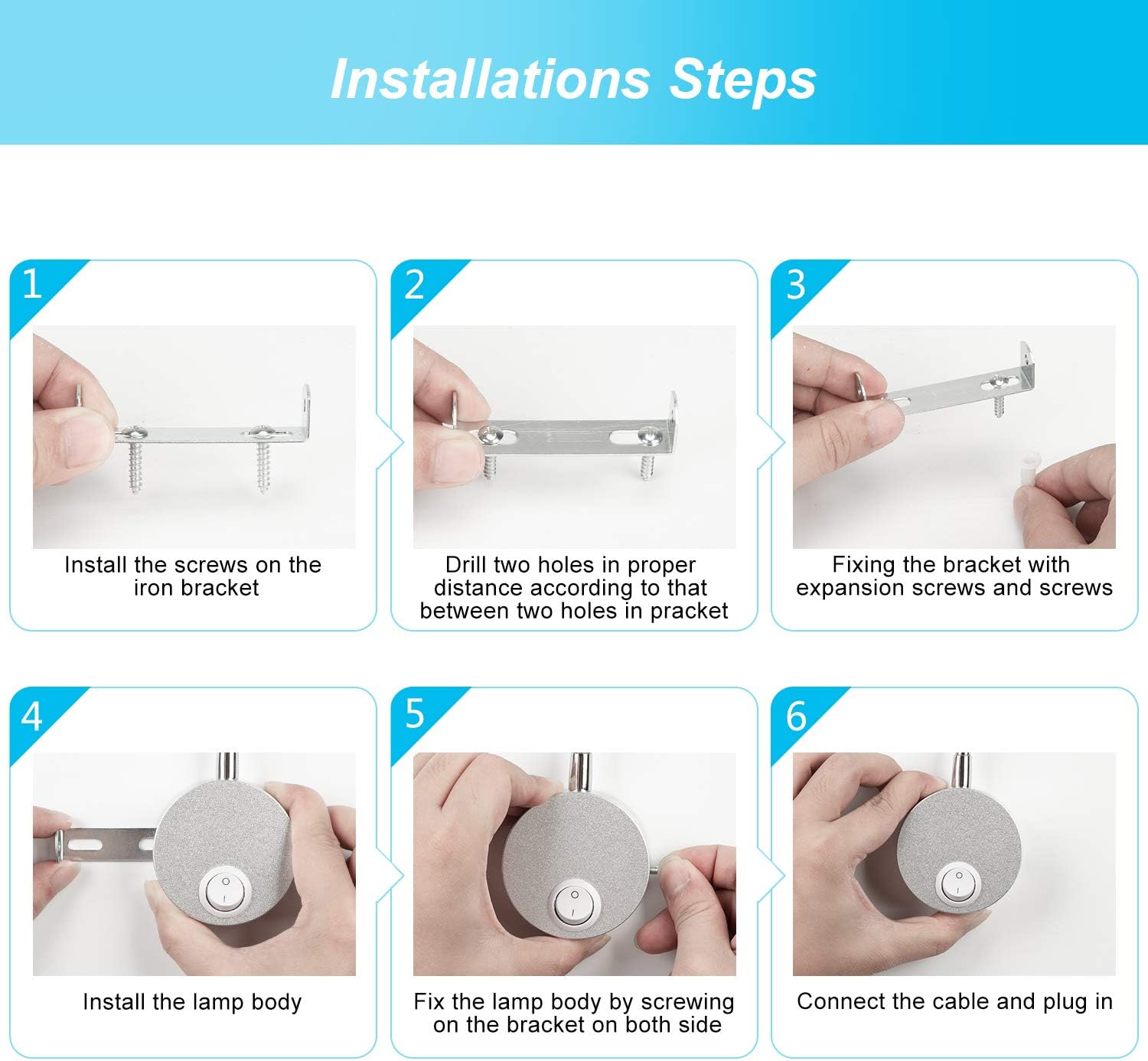 Installations Steps

1
Install the screws on the iron bracket

2
Drill two holes in proper distance according to that between two holes in pracket

3
Fixing the bracket with expansion screws and screws

4
Install the lamp body

5
Fix the lamp body by screwing on the bracket on both side

6
Connect the cable and plug in