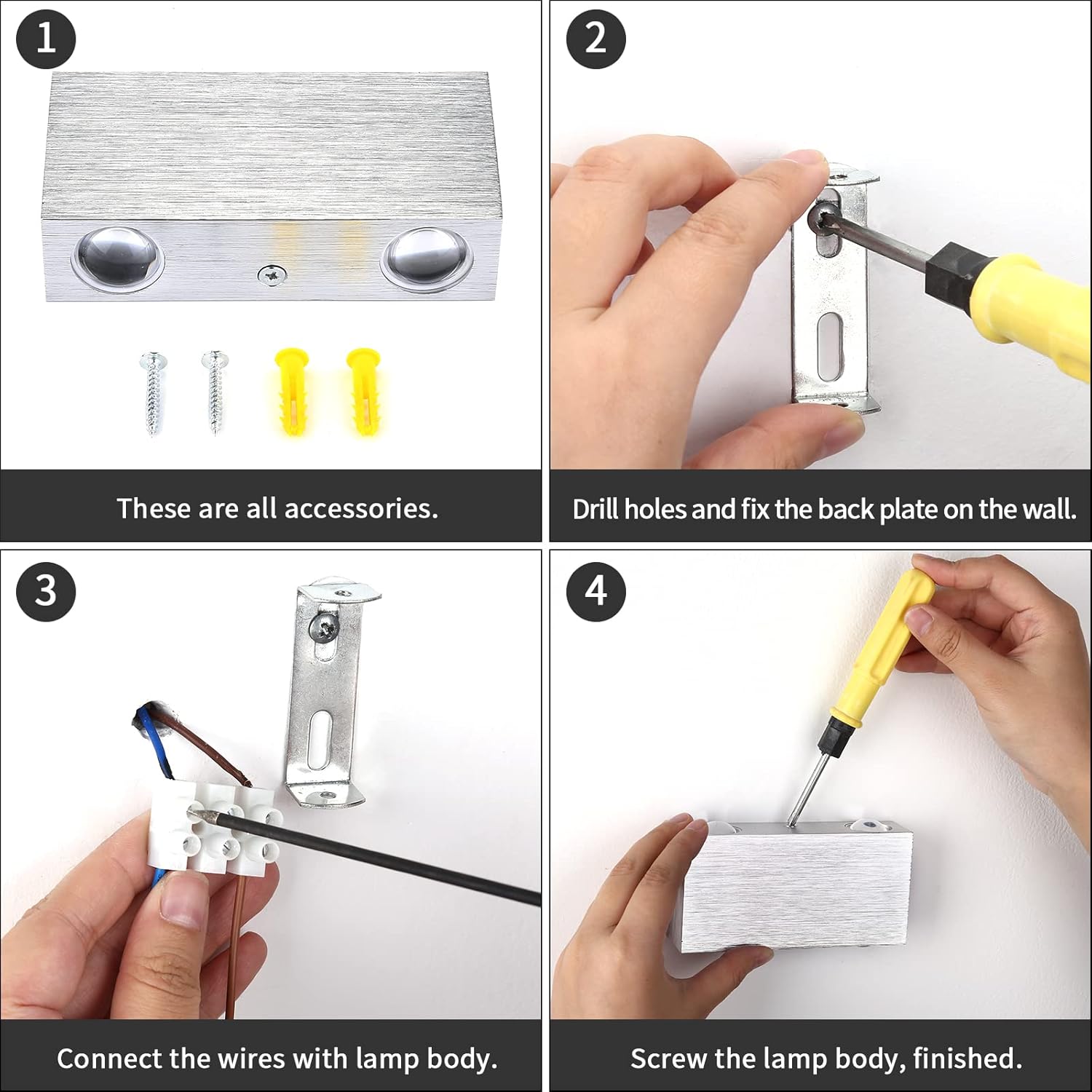 1

These are all accessories.

2

Drill holes and fix the back plate on the wall.

3

Connect the wires with lamp body.

4

Screw the lamp body, finished.