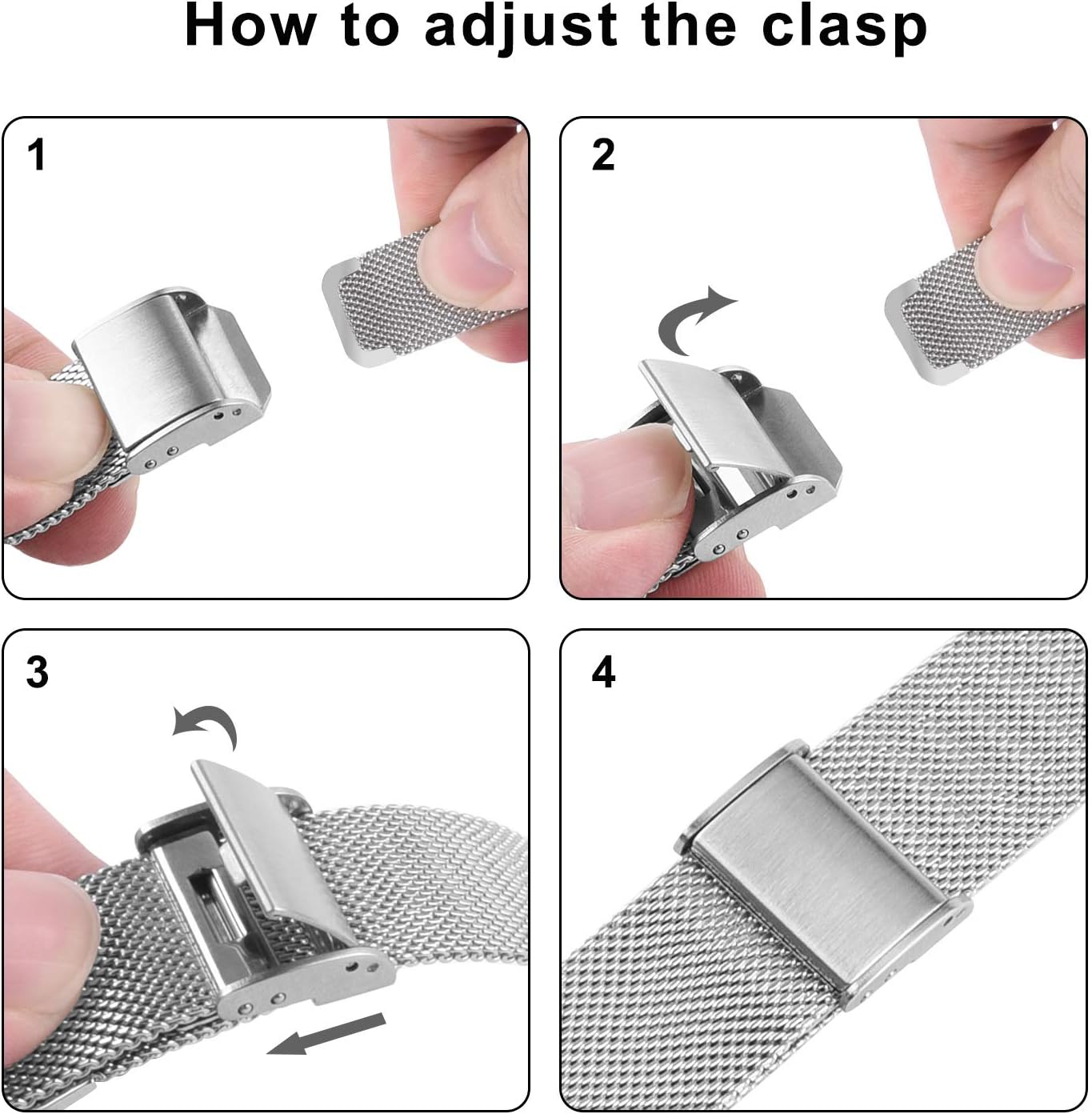 How to adjust the clasp

1

2

3

4