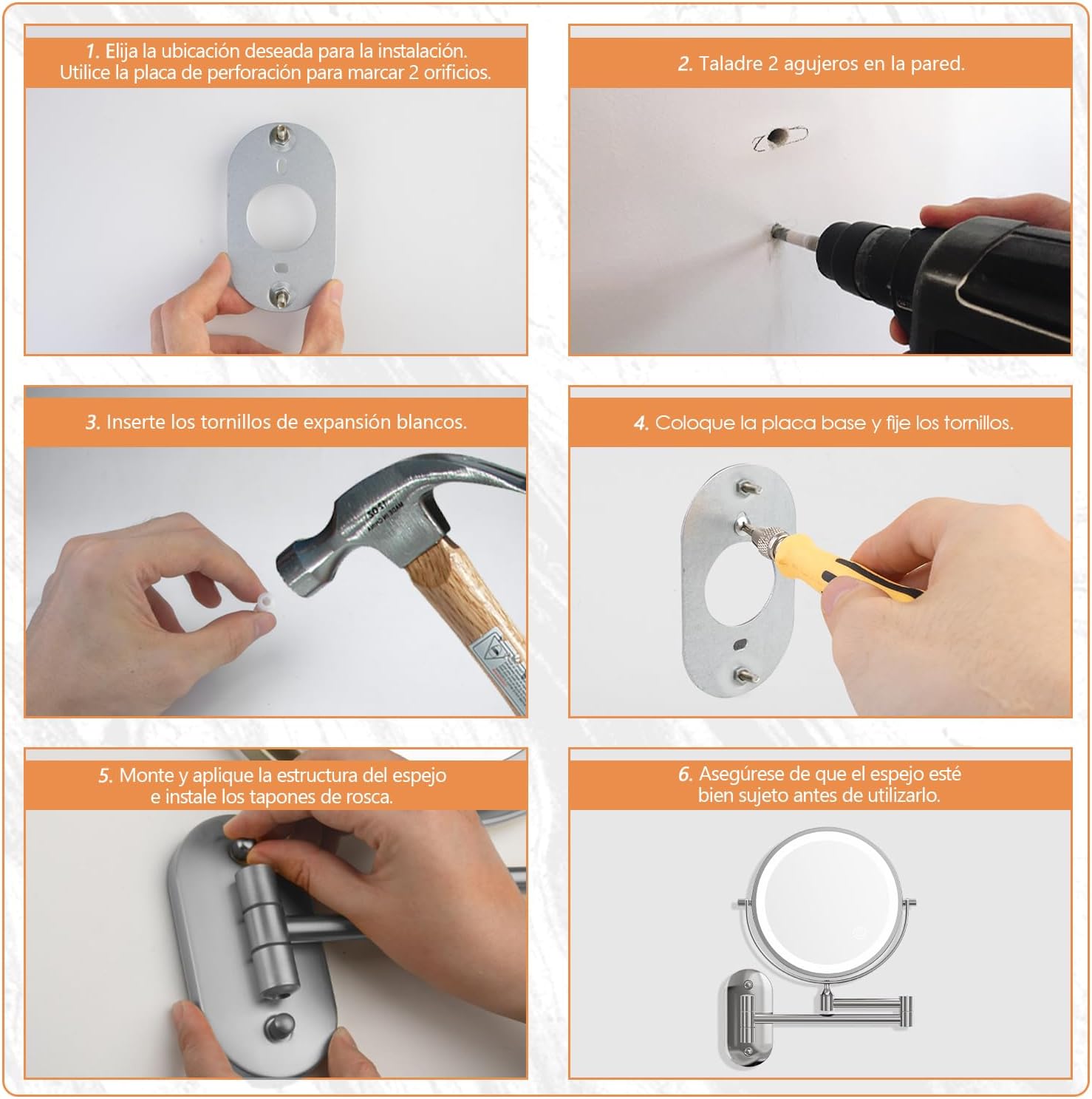 1. Elija la ubicación deseada para la instalación. Utilice la placa de perforación para marcar 2 orificios.

2. Taladre 2 agujeros en la pared.

3. Inserte los tornillos de expansión blancos.

4. Coloque la placa base y fije los tornillos.

5. Monte y aplique la estructura del espejo e instale los tapones de rosca.

6. Asegúrese de que el espejo esté bien sujeto antes de utilizarlo.