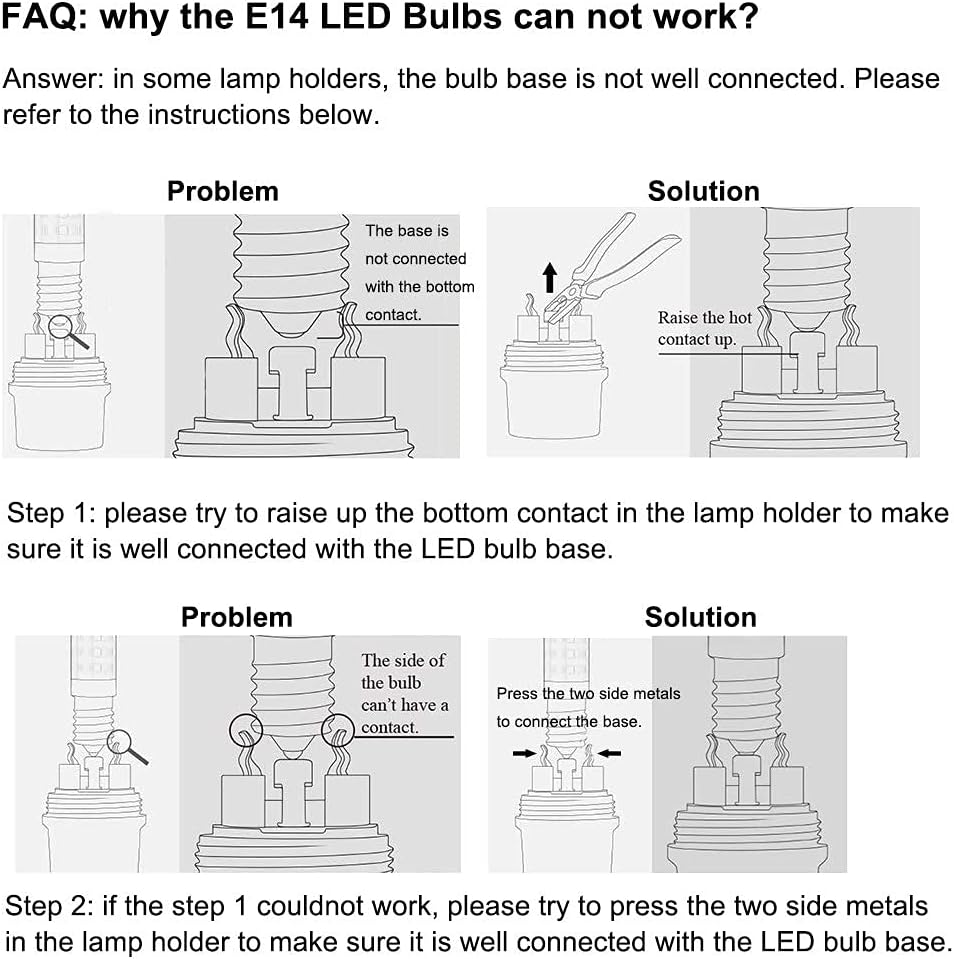 FAQ: why the E14 LED Bulbs can not work?

Answer: in some lamp holders, the bulb base is not well connected. Please refer to the instructions below.

Problem

The base is not connected with the bottom contact.

Solution

Raise the hot contact up.

Step 1: please try to raise up the bottom contact in the lamp holder to make sure it is well connected with the LED bulb base.

Problem

The side of the bulb can't have a contact.

Solution

Press the two side metals to connect the base.

Step 2: if the step 1 couldnot work, please try to press the two side metals in the lamp holder to make sure it is well connected with the LED bulb base.