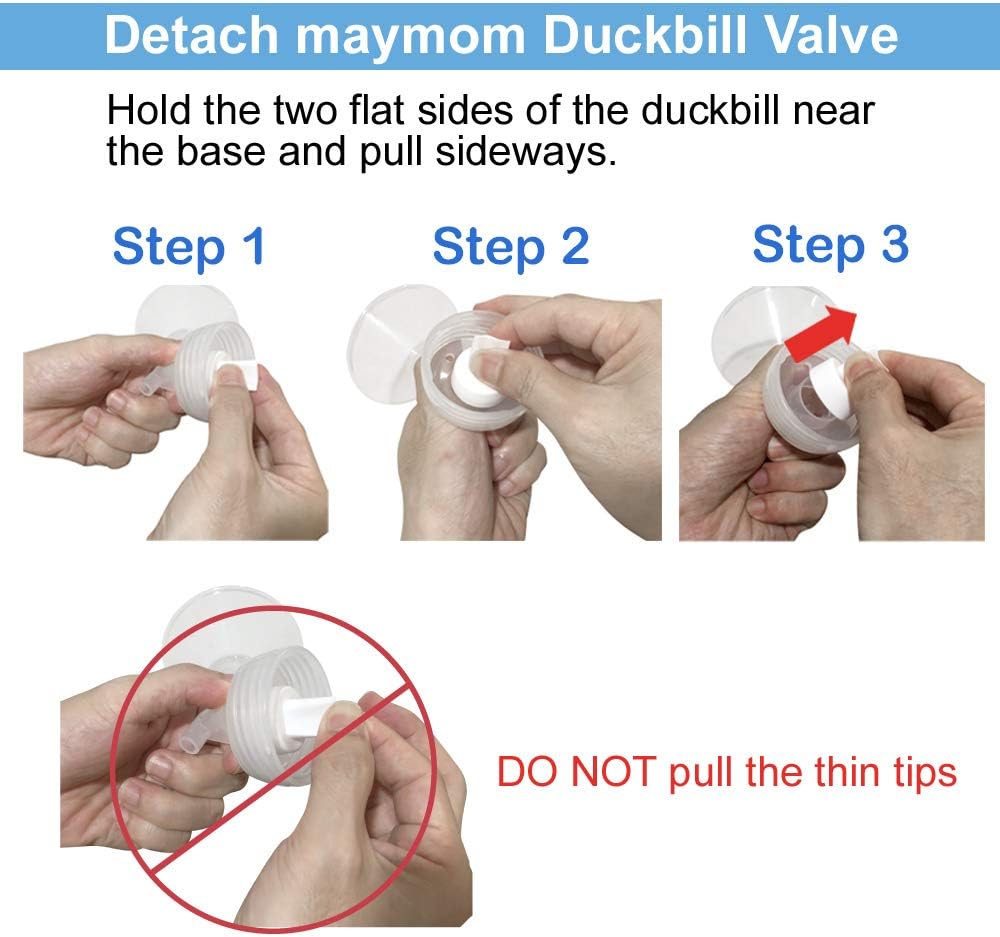 Detach maymom Duckbill Valve

Hold the two flat sides of the duckbill near the base and pull sideways.

Step 1

Step 2

Step 3

DO NOT pull the thin tips