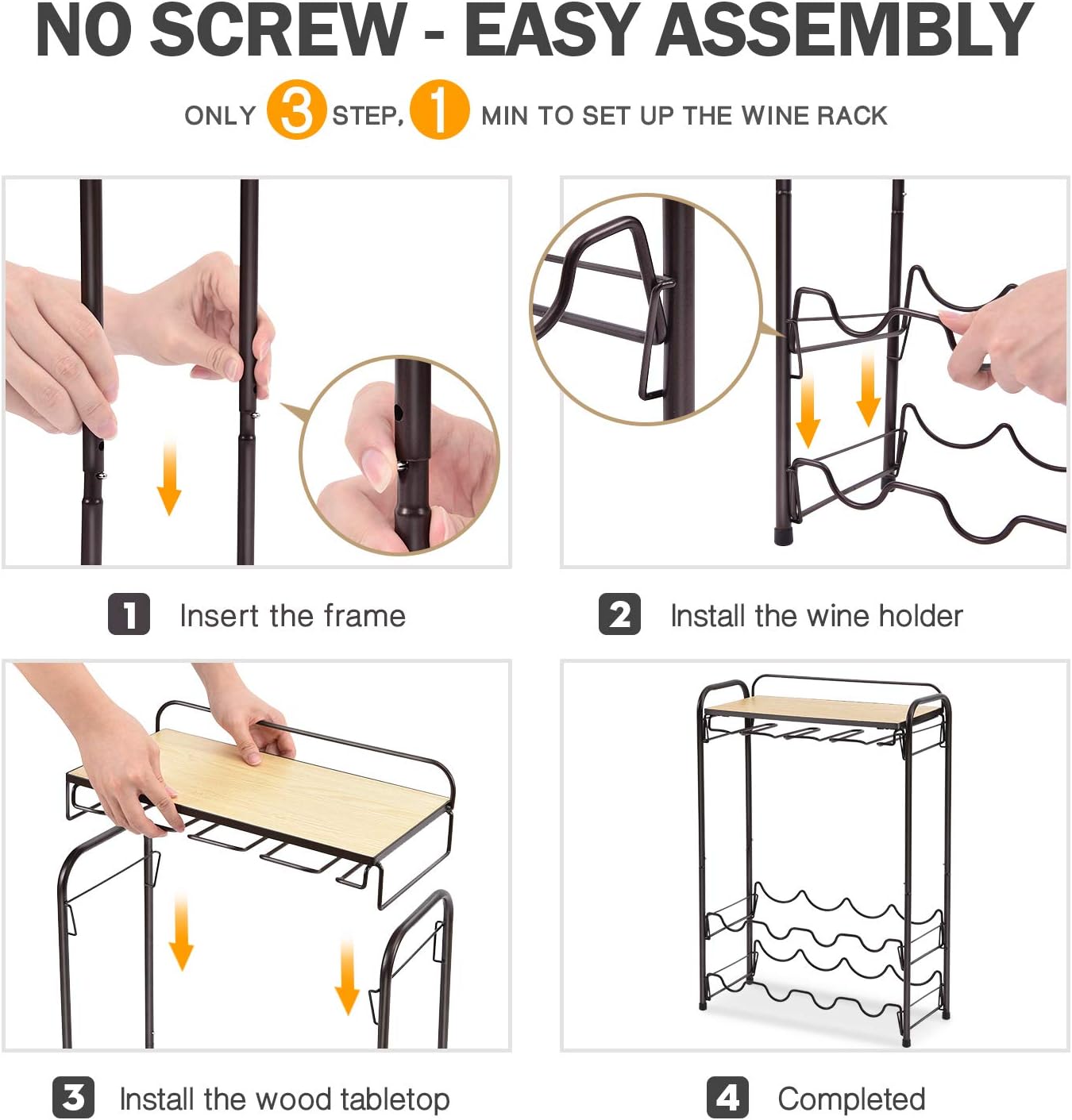 NO SCREW - EASY ASSEMBLY

ONLY 3 STEP, 1 MIN TO SET UP THE WINE RACK

1 Insert the frame

2 Install the wine holder

3 Install the wood tabletop

4 Completed