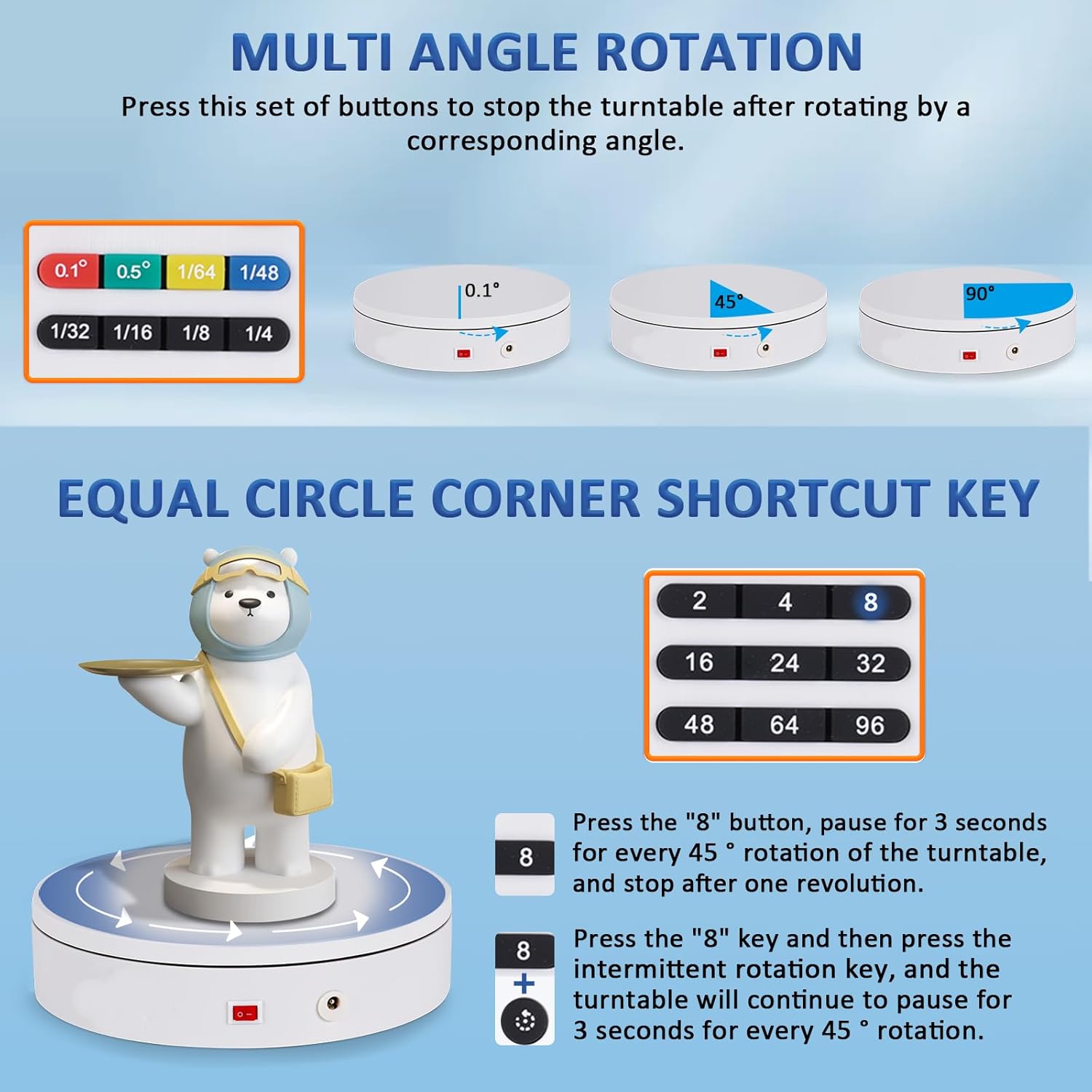 MULTI ANGLE ROTATION

Press this set of buttons to stop the turntable after rotating by a corresponding angle.

0.1° 0.5° 1/64 1/48
1/32 1/16 1/8 1/4

0.1°

45°

90°

EQUAL CIRCLE CORNER SHORTCUT KEY

2 4 8
16 24 32
48 64 96

8

Press the "8" button, pause for 3 seconds for every 45 ° rotation of the turntable, and stop after one revolution.

8
+

Press the "8" key and then press the intermittent rotation key, and the turntable will continue to pause for 3 seconds for every 45 ° rotation.