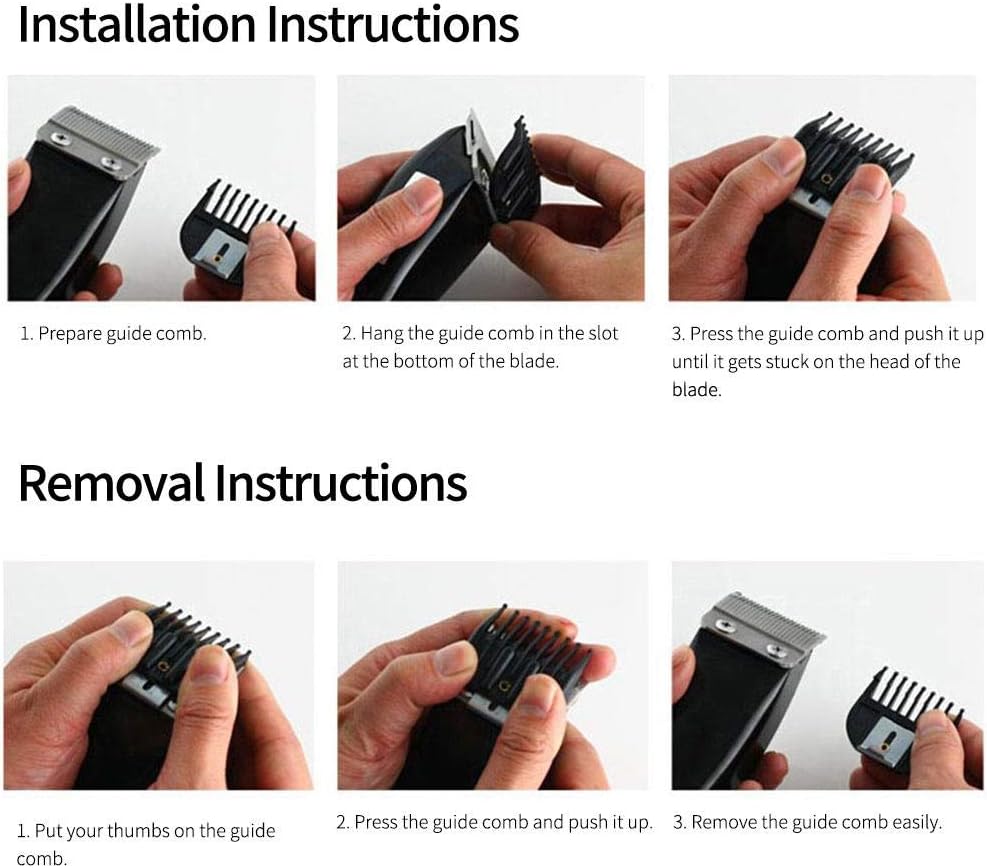 Installation Instructions

1. Prepare guide comb.

2. Hang the guide comb in the slot at the bottom of the blade.

3. Press the guide comb and push it up until it gets stuck on the head of the blade.

Removal Instructions

1. Put your thumbs on the guide comb.

2. Press the guide comb and push it up.

3. Remove the guide comb easily.