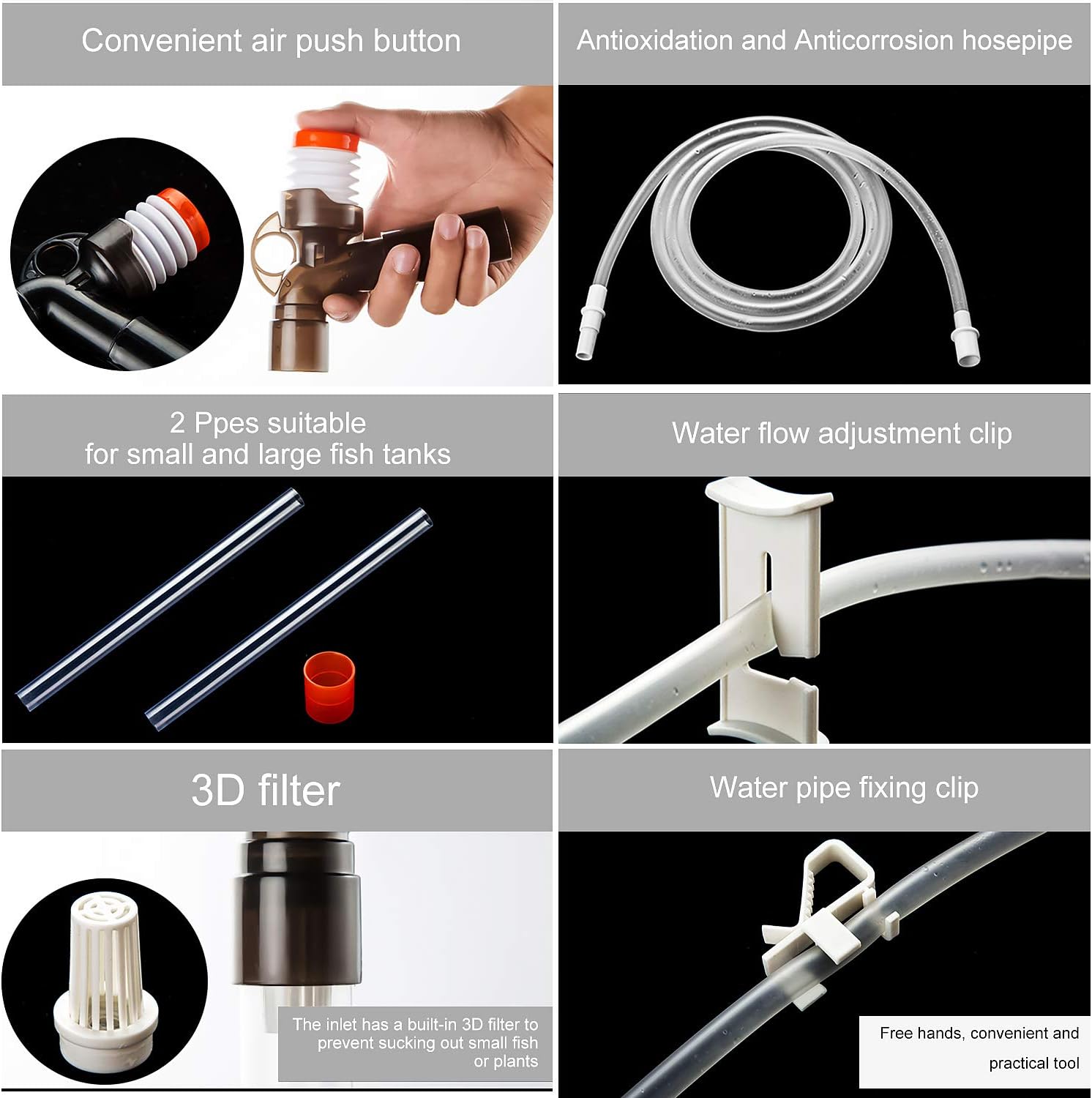 Convenient air push button

Antioxidation and Anticorrosion hosepipe

2 Ppes suitable for small and large fish tanks

Water flow adjustment clip

3D filter

The inlet has a built-in 3D filter to prevent sucking out small fish or plants

Water pipe fixing clip

Free hands, convenient and practical tool