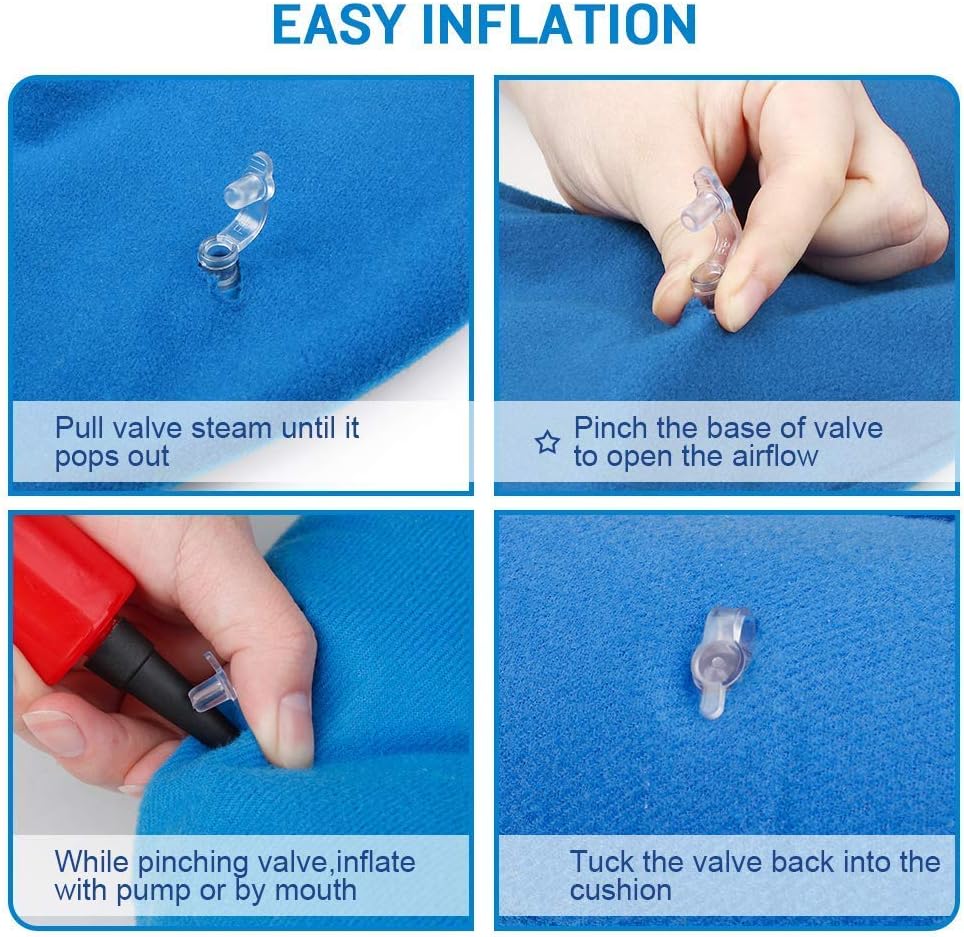 EASY INFLATION

Pull valve steam until it pops out

☆ Pinch the base of valve to open the airflow

While pinching valve,inflate with pump or by mouth

Tuck the valve back into the cushion