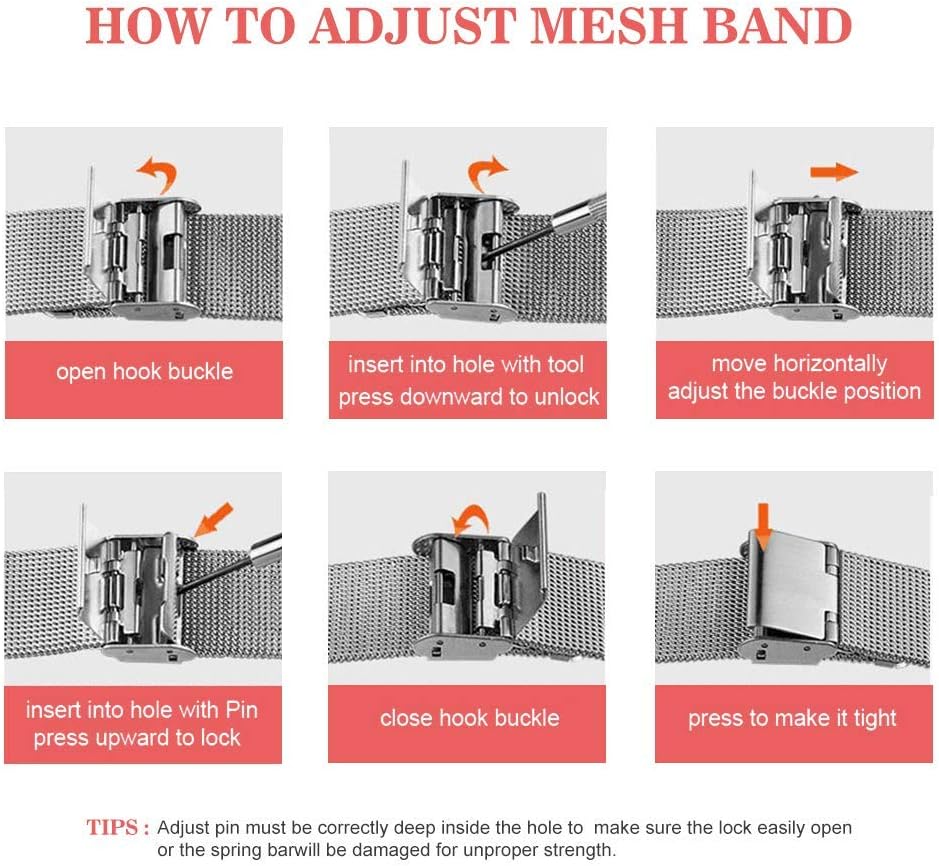 HOW TO ADJUST MESH BAND

open hook buckle

insert into hole with tool
press downward to unlock

move horizontally
adjust the buckle position

insert into hole with Pin
press upward to lock

close hook buckle

press to make it tight

TIPS : Adjust pin must be correctly deep inside the hole to make sure the lock easily open or the spring barwill be damaged for unproper strength.