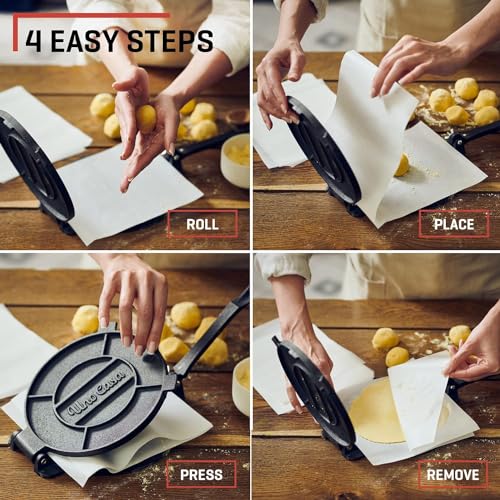 4 EASY STEPS

ROLL

PLACE

Uno Casa

PRESS

REMOVE