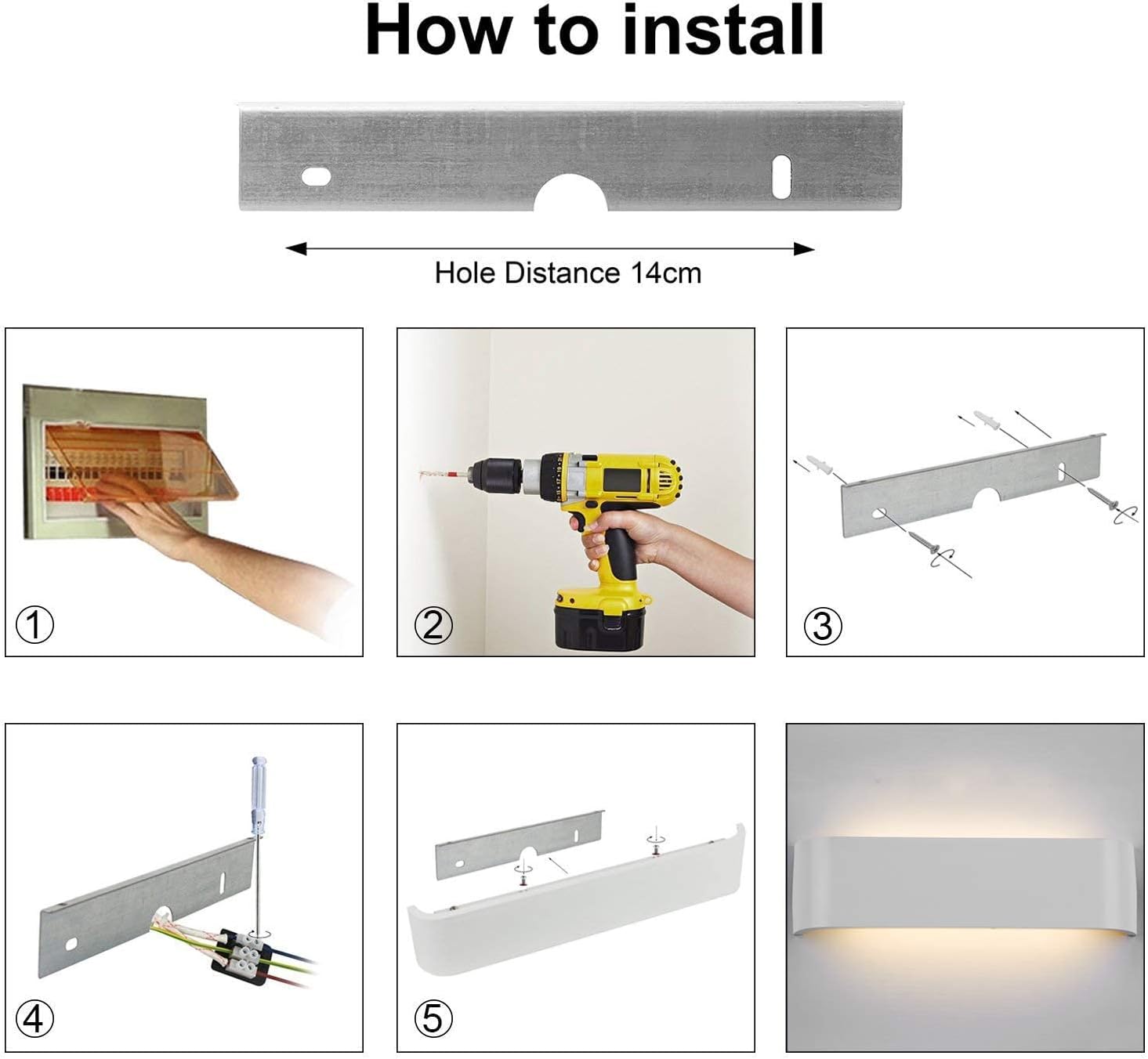 How to install

Hole Distance 14cm

①

②

③

④

⑤