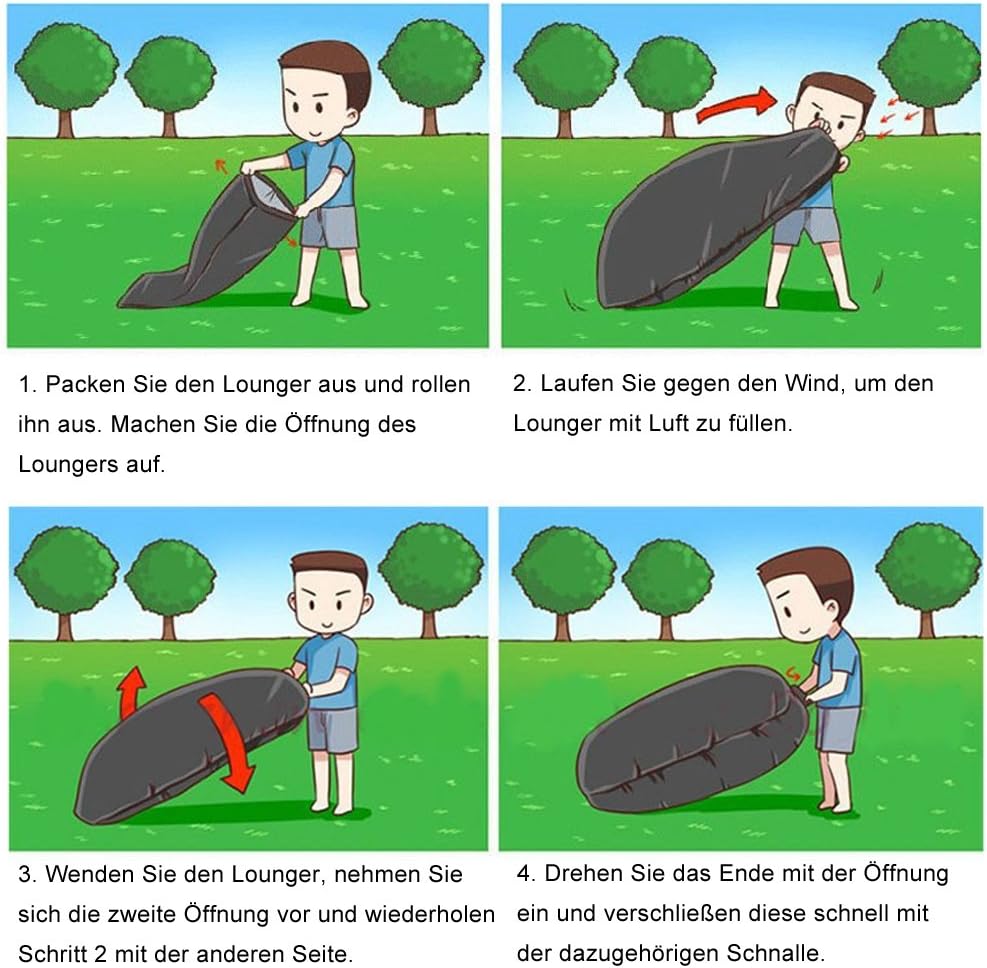 1. Packen Sie den Lounger aus und rollen ihn aus. Machen Sie die Öffnung des Loungers auf.

2. Laufen Sie gegen den Wind, um den Lounger mit Luft zu füllen.

3. Wenden Sie den Lounger, nehmen Sie sich die zweite Öffnung vor und wiederholen Schritt 2 mit der anderen Seite.

4. Drehen Sie das Ende mit der Öffnung ein und verschließen diese schnell mit der dazugehörigen Schnalle.