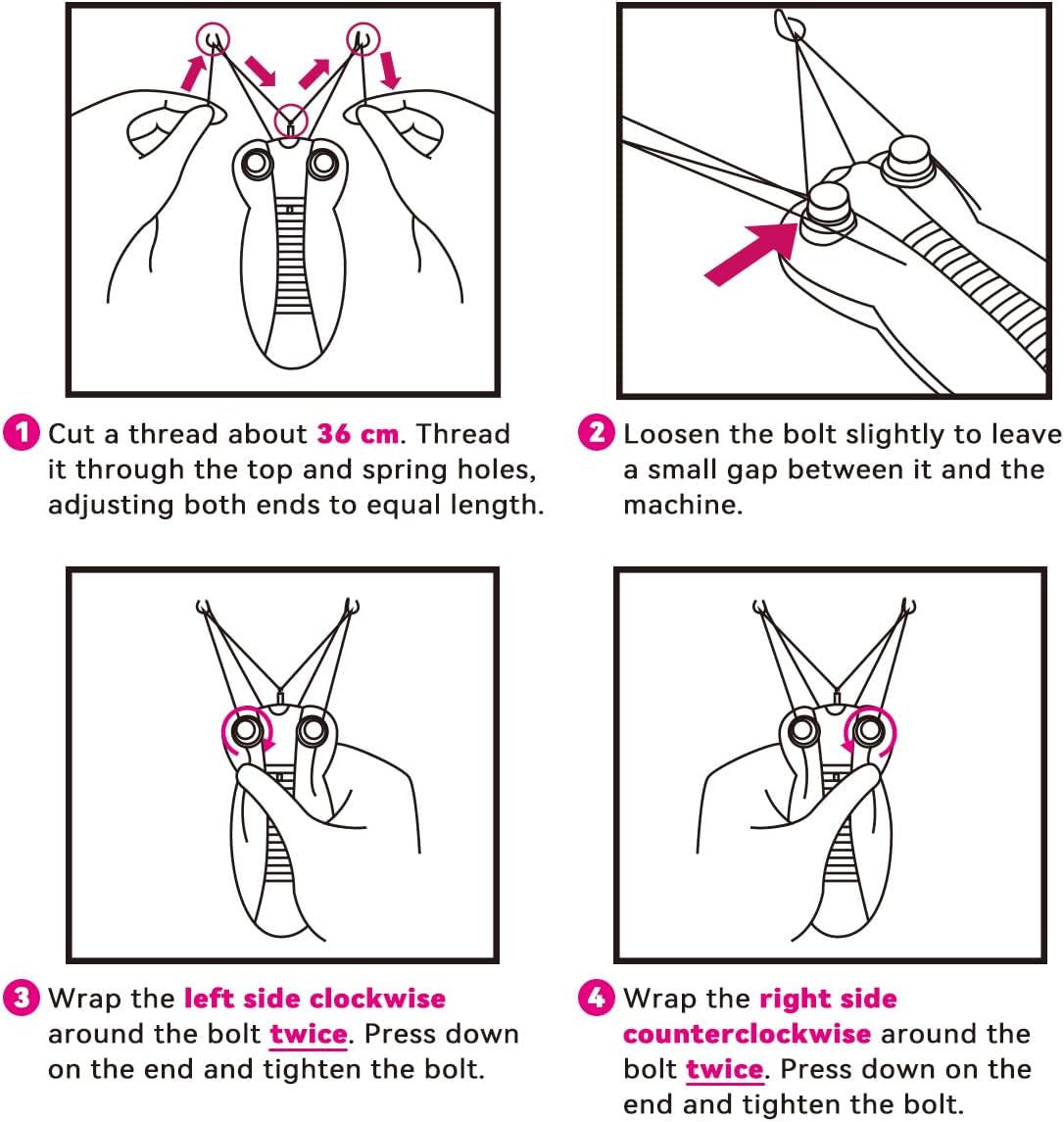 1 Cut a thread about 36 cm. Thread it through the top and spring holes, adjusting both ends to equal length.

2 Loosen the bolt slightly to leave a small gap between it and the machine.

3 Wrap the left side clockwise around the bolt twice. Press down on the end and tighten the bolt.

4 Wrap the right side counterclockwise around the bolt twice. Press down on the end and tighten the bolt.