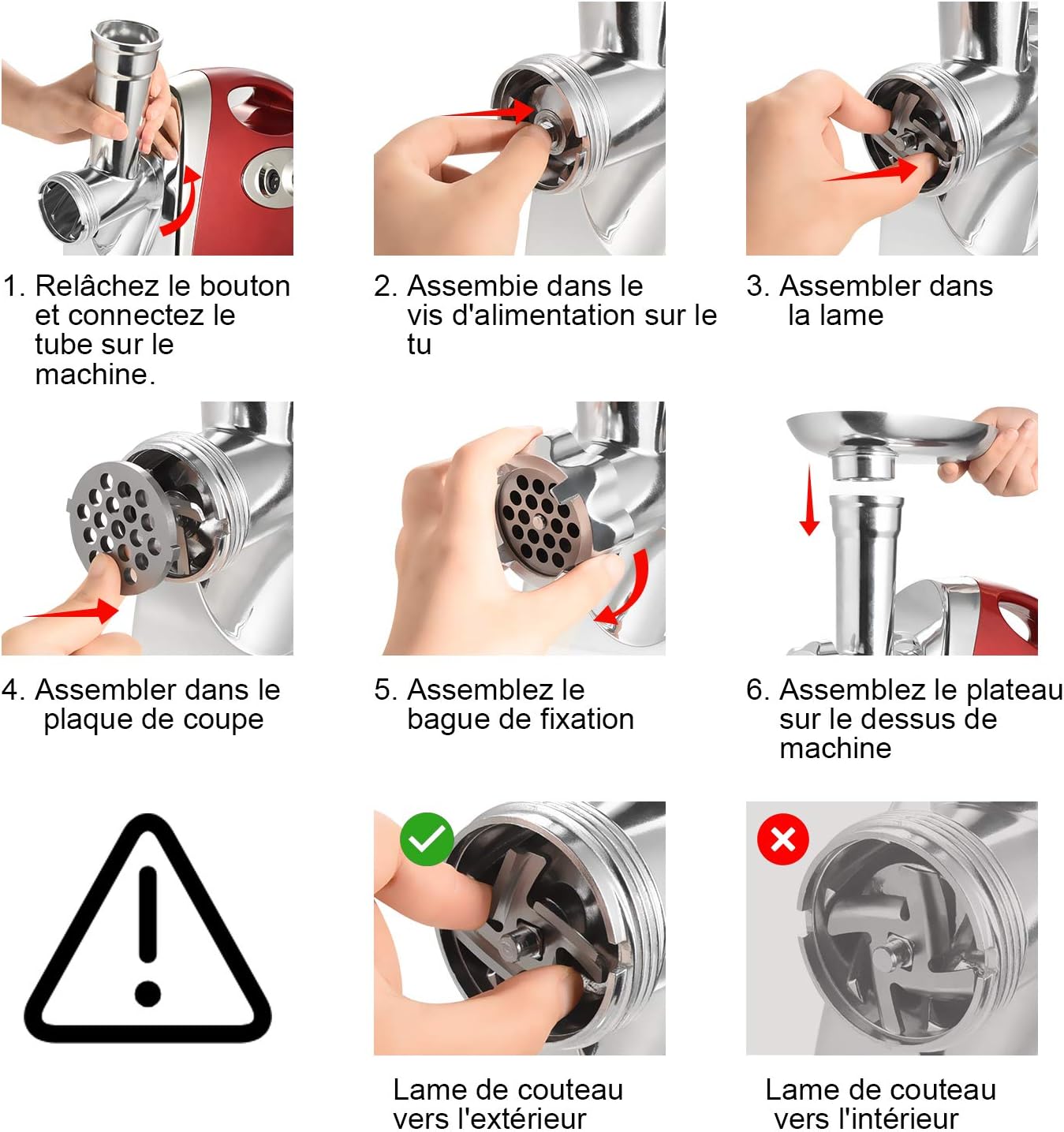 1. Relâchez le bouton et connectez le tube sur le machine.

2. Assembie dans le vis d'alimentation sur le tu

3. Assembler dans la lame

4. Assembler dans le plaque de coupe

5. Assemblez le bague de fixation

6. Assemblez le plateau sur le dessus de machine

Lame de couteau vers l'extérieur

Lame de couteau vers l'intérieur